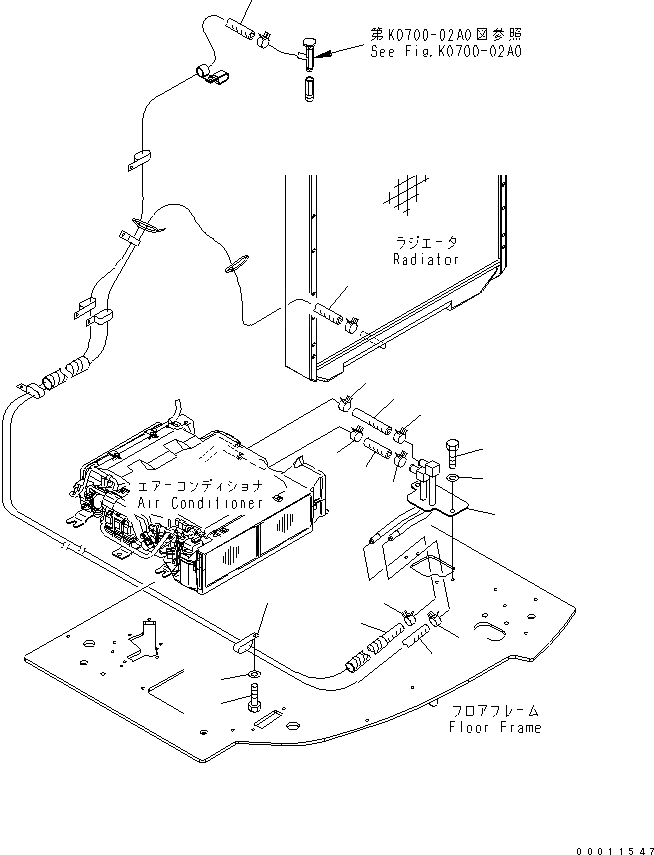 第K0700-02A0図参照
See Fig.K0700-02A0

ラジエータ
Radiator

エアーコンディショナ
Air Conditioner

フロアフレーム
Floor Frame

00011547