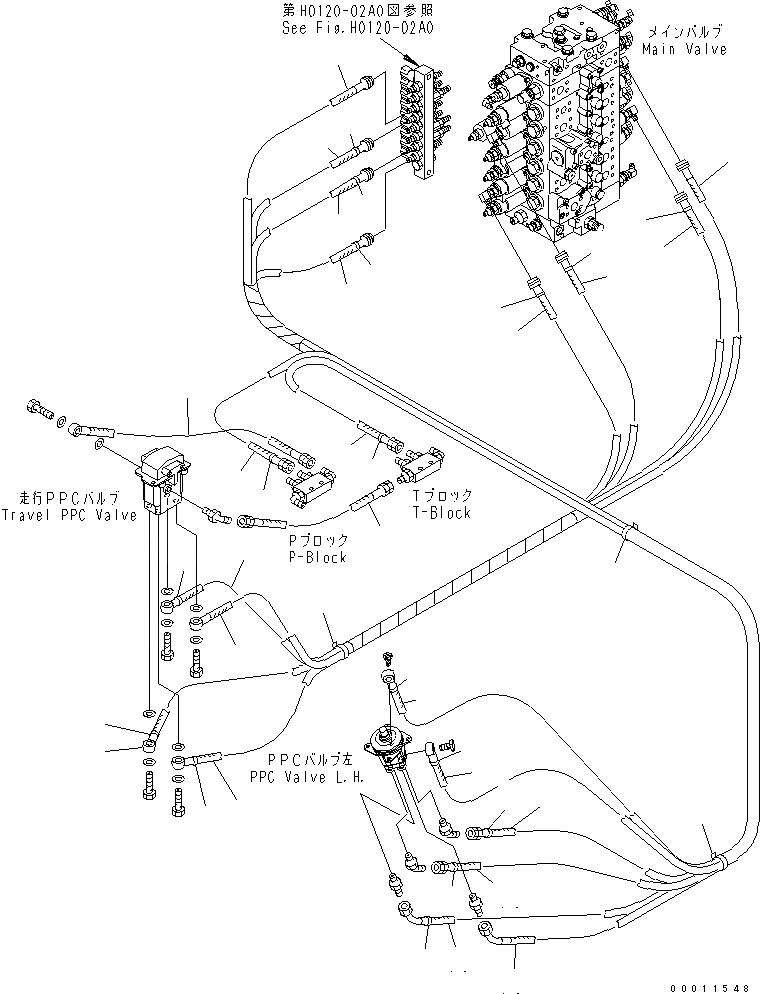 第H0120-02A0図参照
See Fig.H0120-02A0

メインバルブ
Main Valve

走行PPCバルブ
Travel PPC Valve

Tブロック
T-Block

Pブロック
P-Block

PPCバルブ左
PPC Valve L.H.

00011548