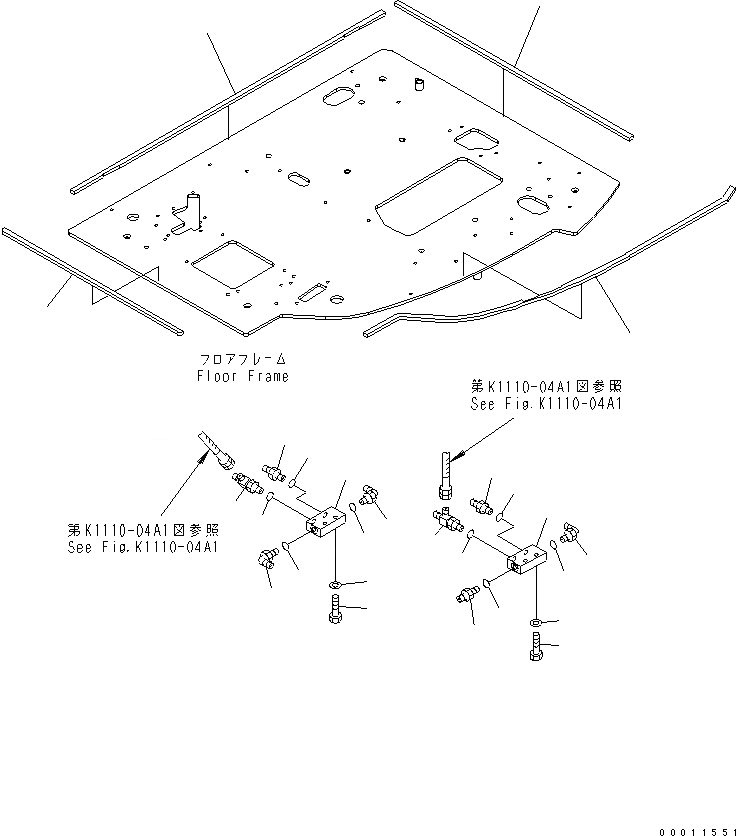 フロアフレーム
Floor Frame

第K1110-04A1図参照
See Fig.K1110-04A1

第K1110-04A1図参照
See Fig.K1110-04A1

00011551