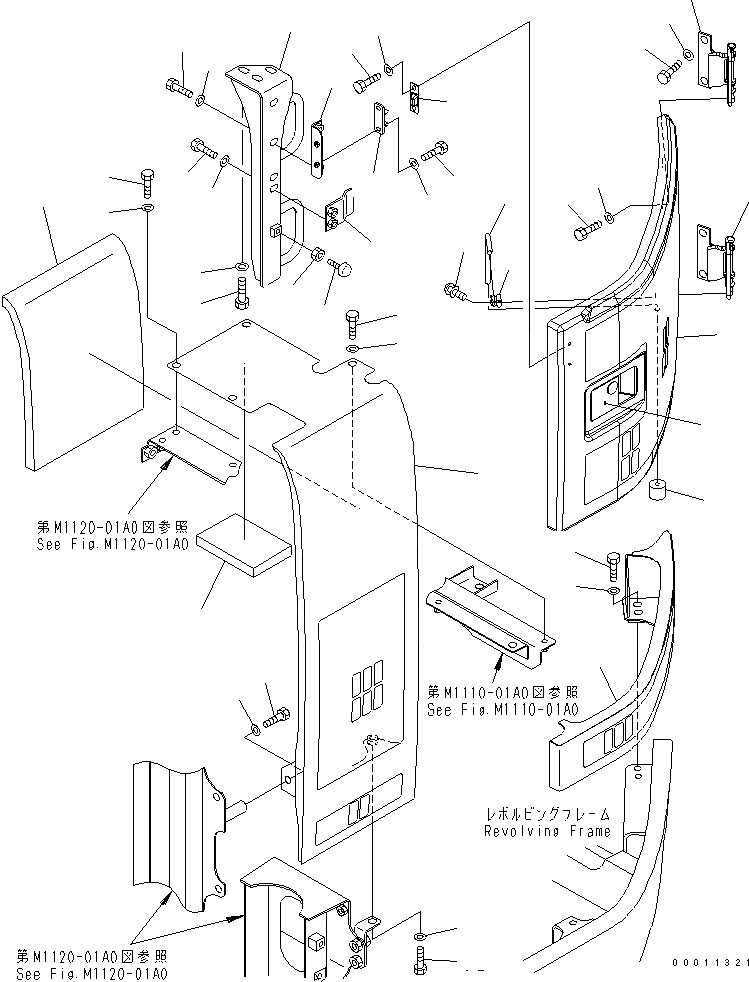 第M1120-01A0図参照
See Fig.M1120-01A0

第M1110-01A0図参照
See Fig.M1110-01A0

レボルビングフレーム
Revolving Frame

第M1120-01A0図参照
See Fig.M1120-01A0

00011321