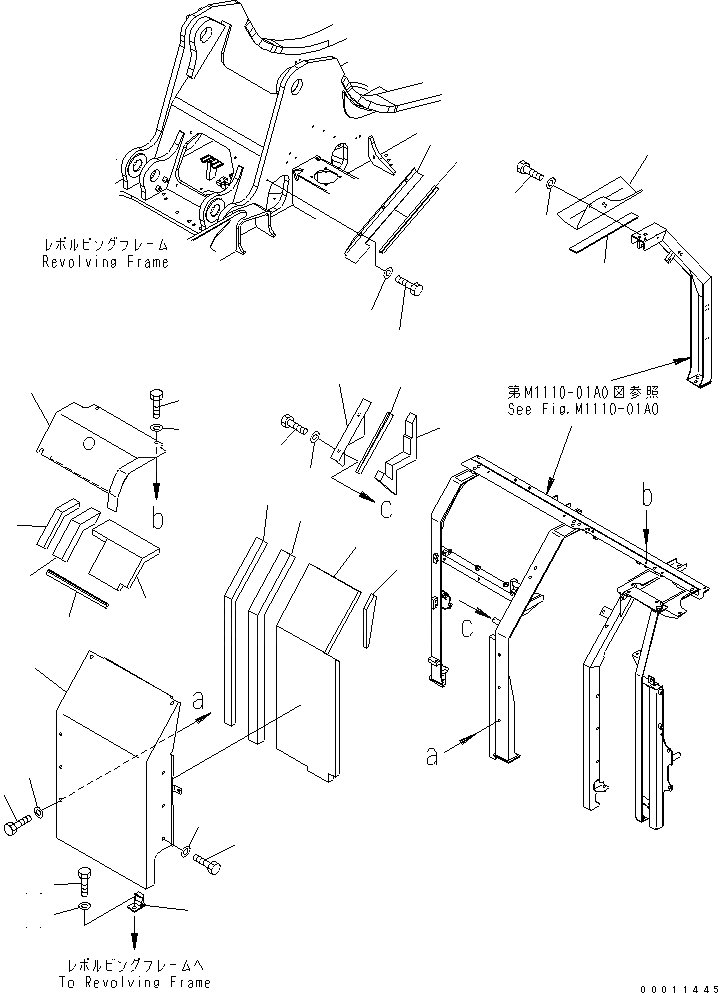 レボルビングフレーム
Revolving Frame

第M1110-01A0図参照
See Fig.M1110-01A0

b

c

b

c

a

a

レボルビングフレームへ
To Revolving Frame

00011445