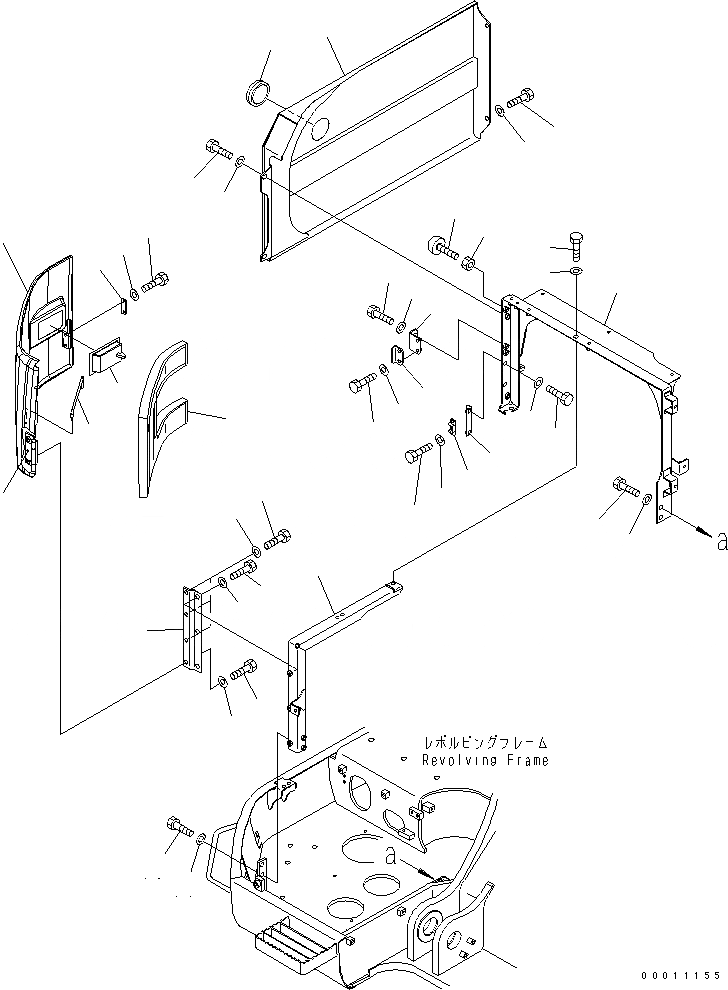 a

レボルビングフレーム
Revolving Frame

a

00011155