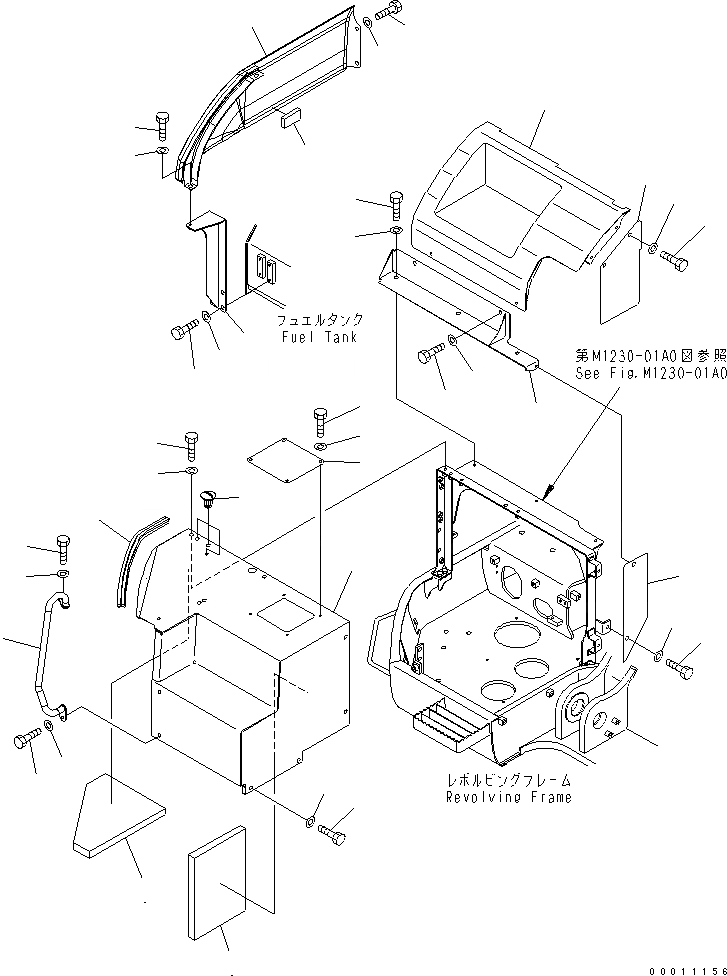 フュエルタンク
Fuel Tank

第M1230-01A0図参照
See Fig.M1230-01A0

レボルビングフレーム
Revolving Frame

00011156