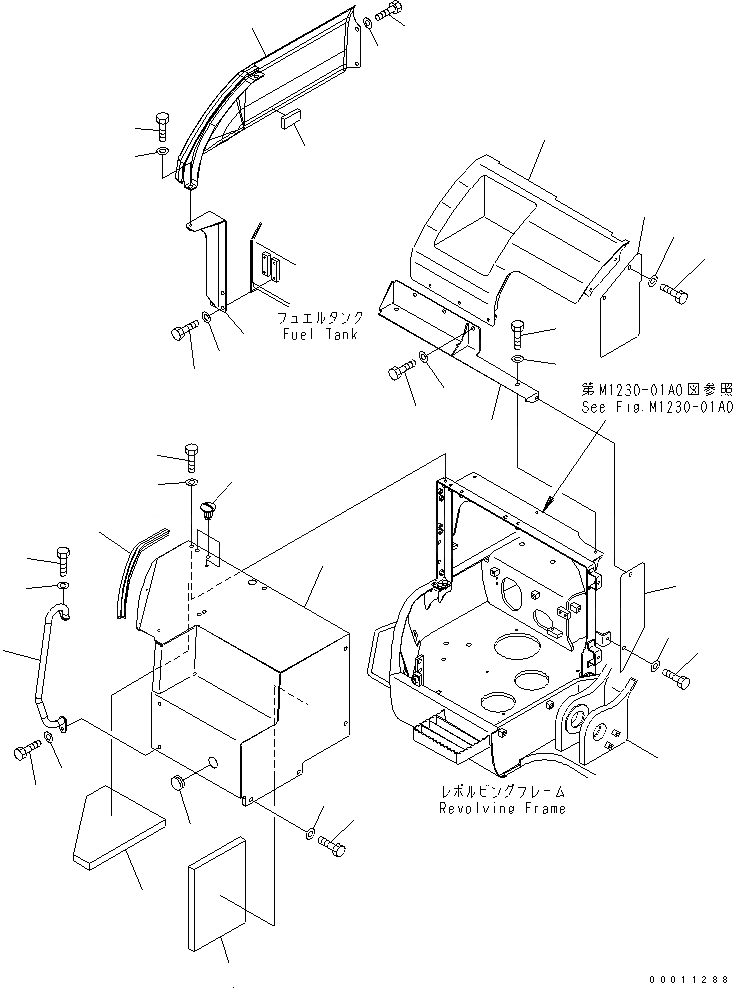 フュエルタンク
Fuel Tank

第M1230-01A0図参照
See Fig.M1230-01A0

レボルビングフレーム
Revolving Frame

00011288