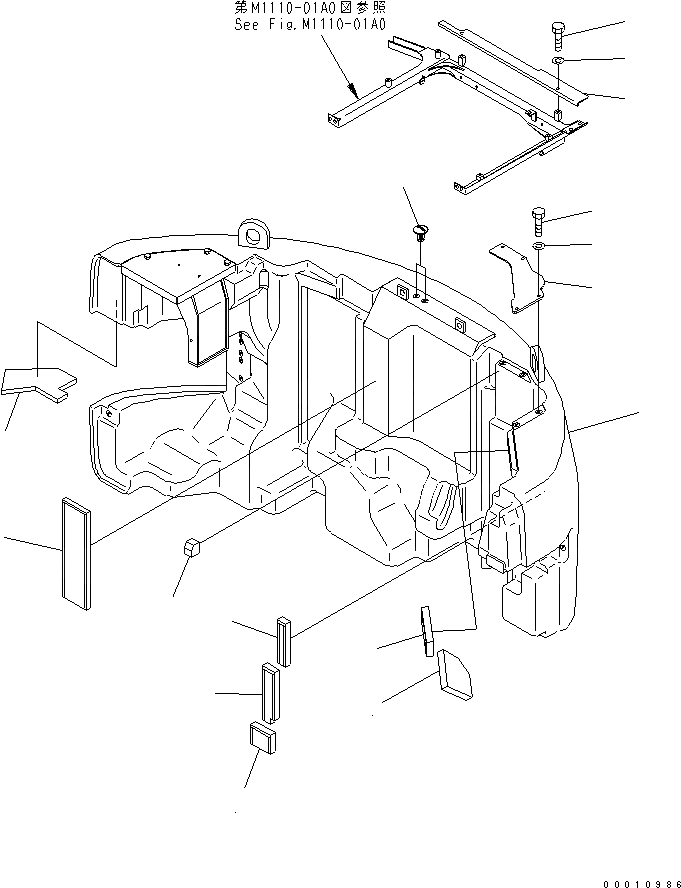 第M1110-01A0図参照
See Fig.M1110-01A0

00010986