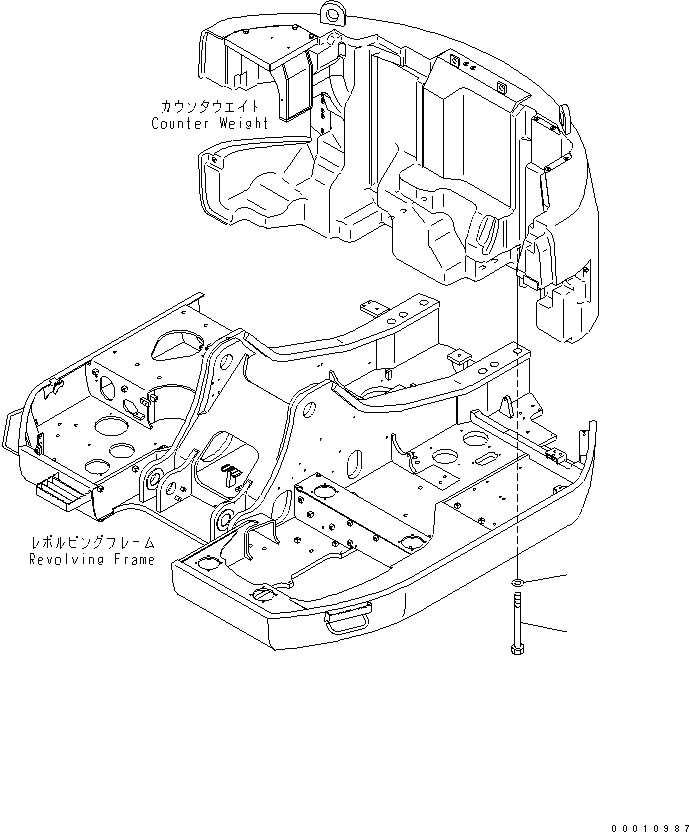 カウンタウエイト
Counter Weight

レボルビングフレーム
Revolving Frame

00010987