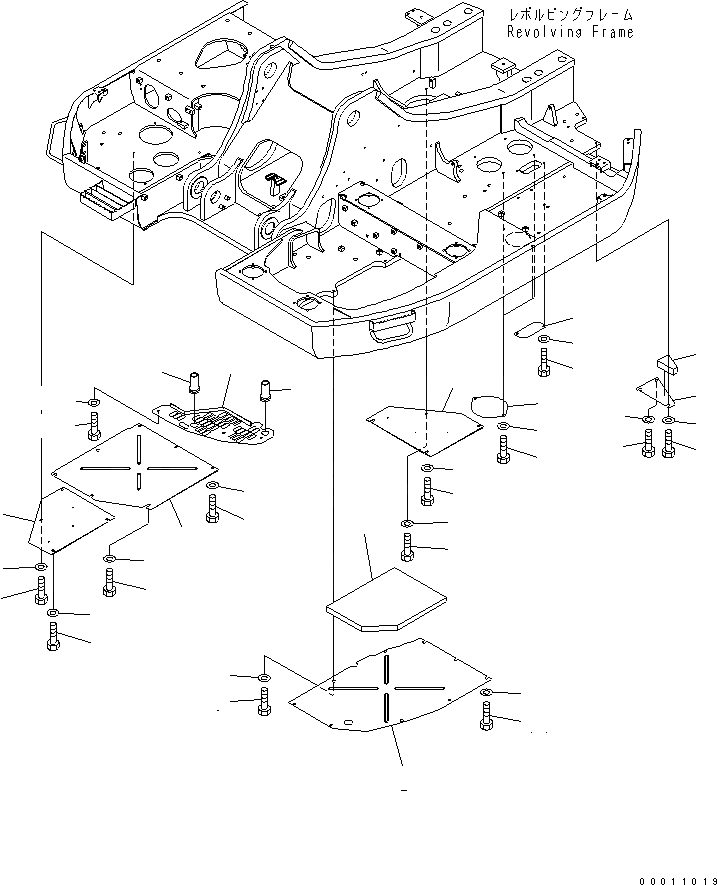 レボルビングフレーム
Revolving Frame

00011019