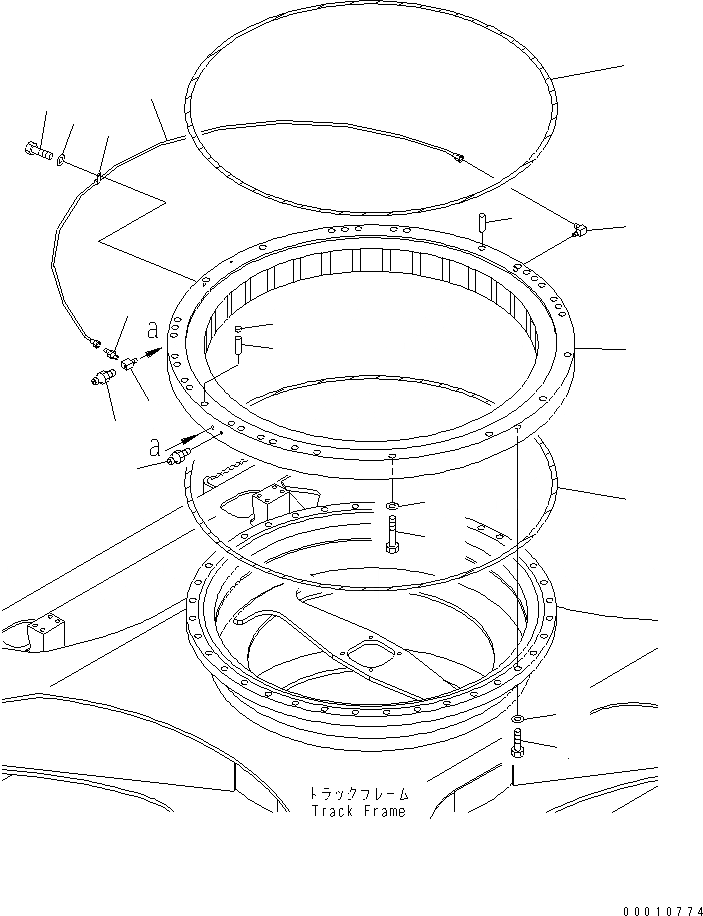 a

a

トラックフレーム
Track Frame

00010774