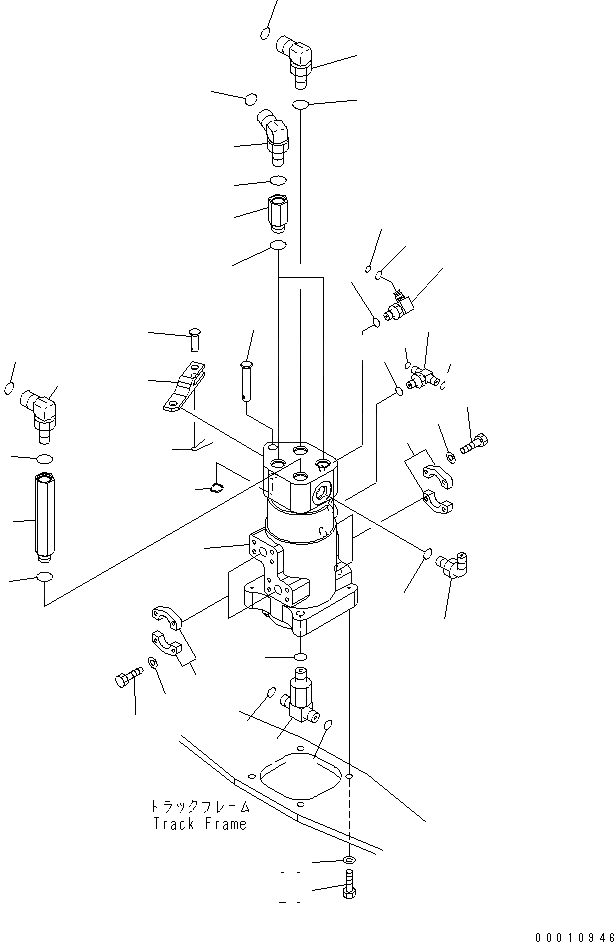 トラックフレーム
Track Frame

00010946