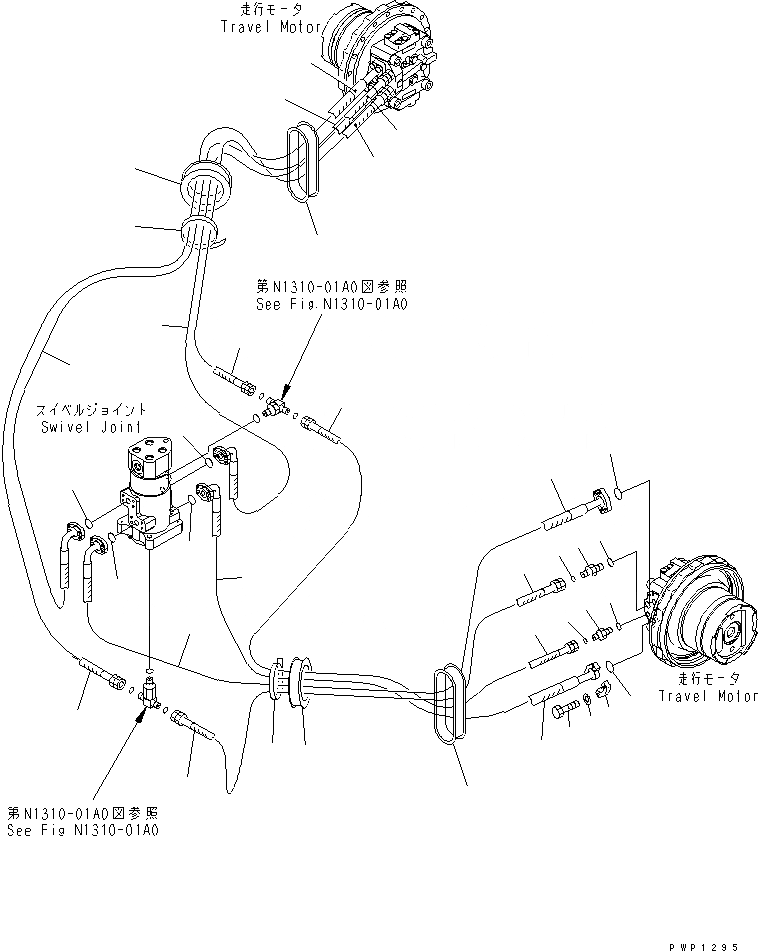 走行モータ
Travel Motor

第N1310-01A0図参照
See Fig.N1310-01A0

スイベルジョイント
Swivel Joint

走行モータ
Travel Motor

第N1310-01A0図参照
See Fig N1310-01A0

PWP1295