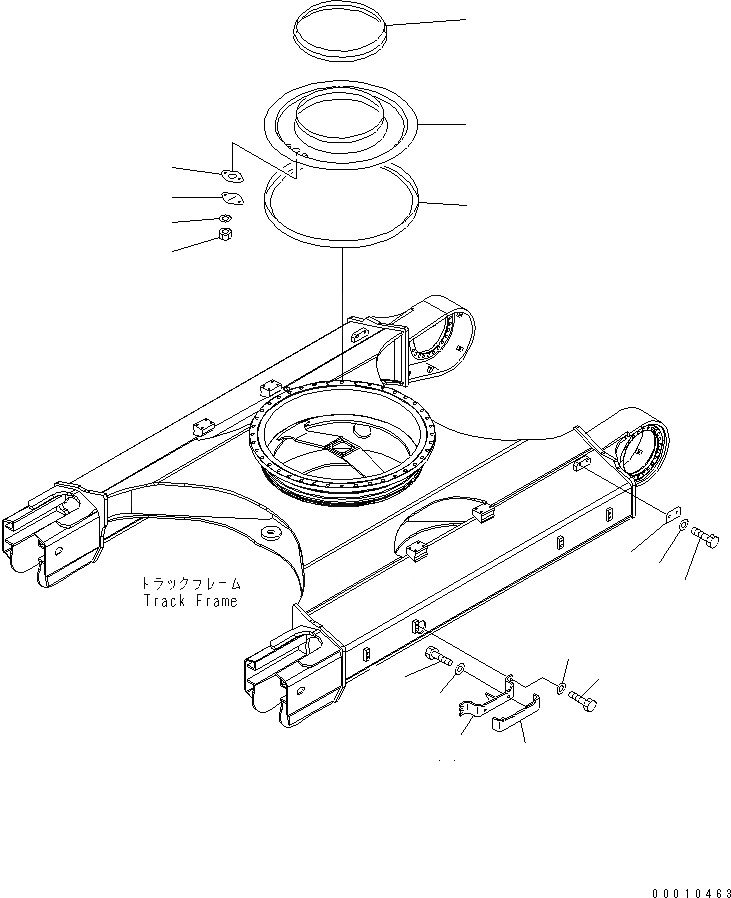 トラックフレーム
Track Frame

00010463