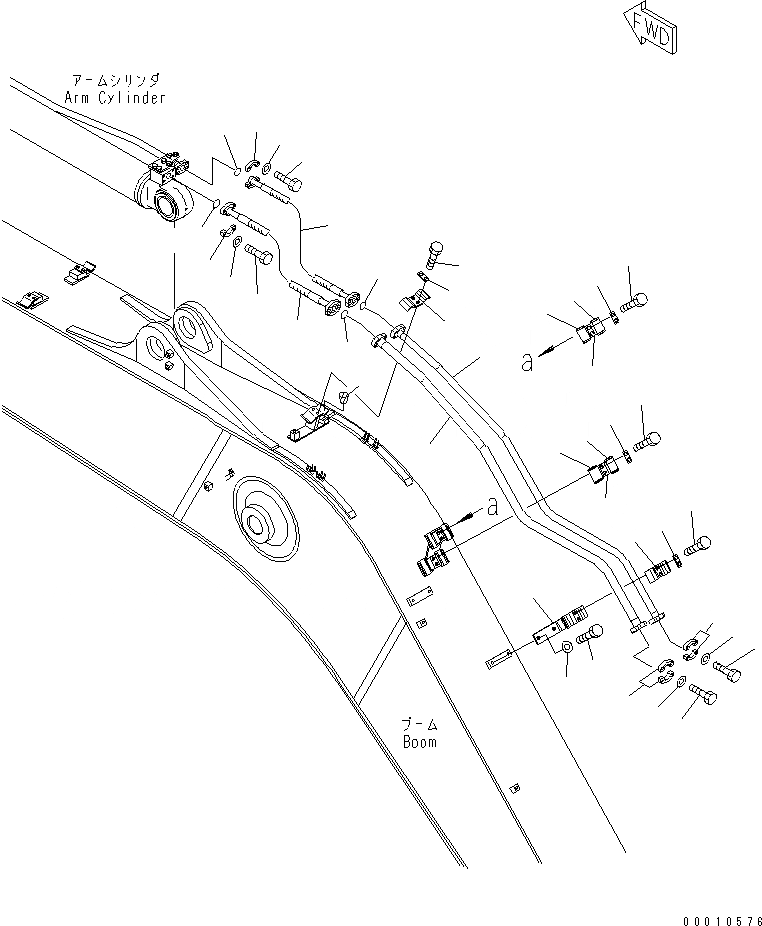 FWD

アームシリンダ
Arm Cylinder

a

a

ブーム
Boom

00010576