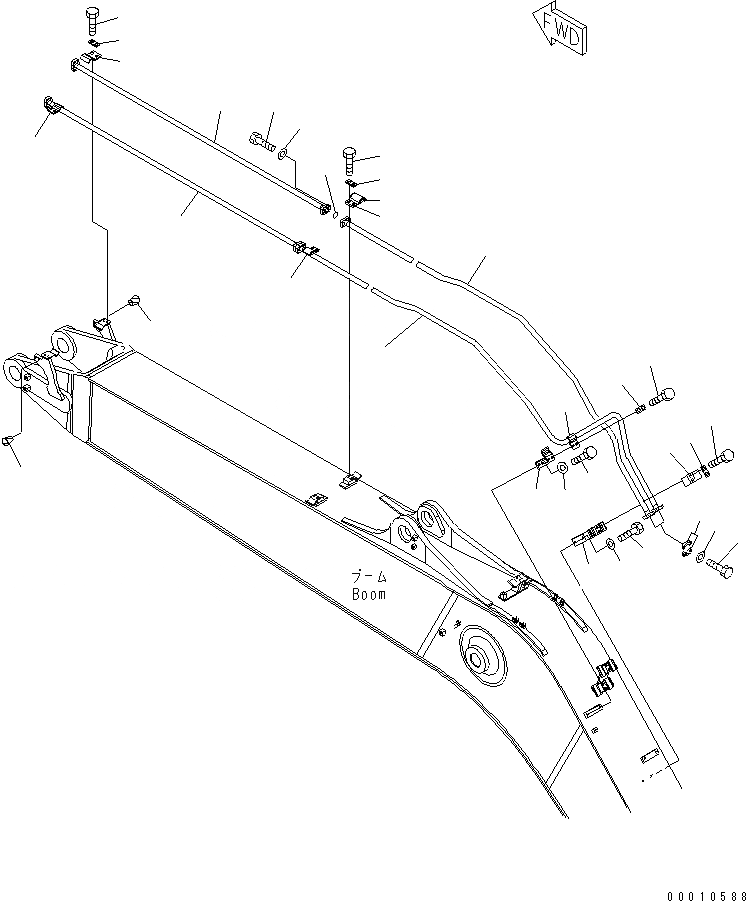 FWD

ブーム
Boom

00010588