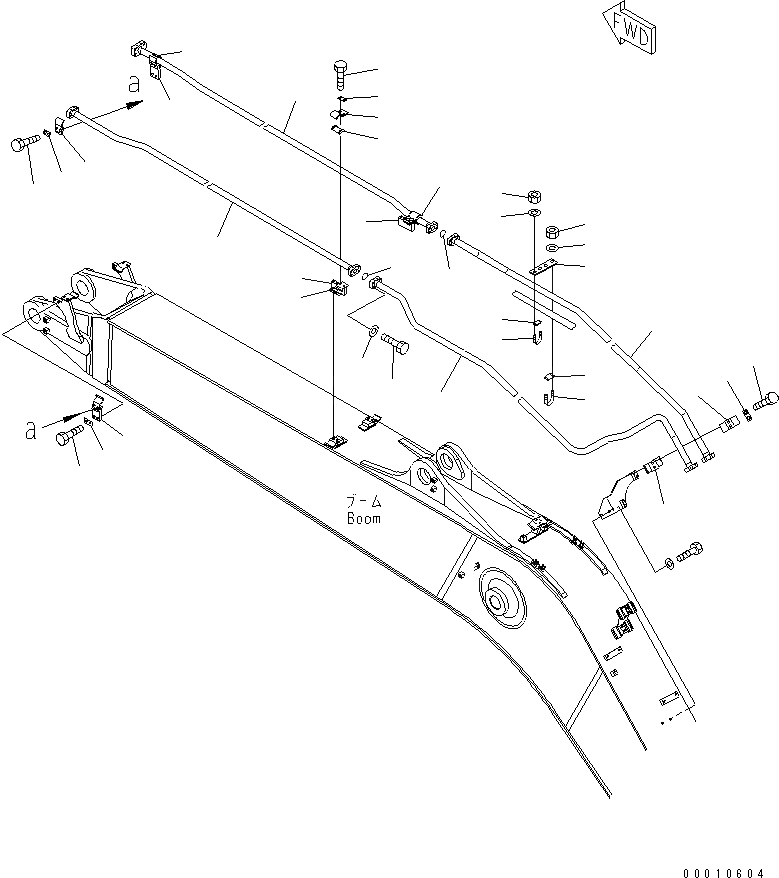 FWD

a

a

ブーム
Boom

00010604