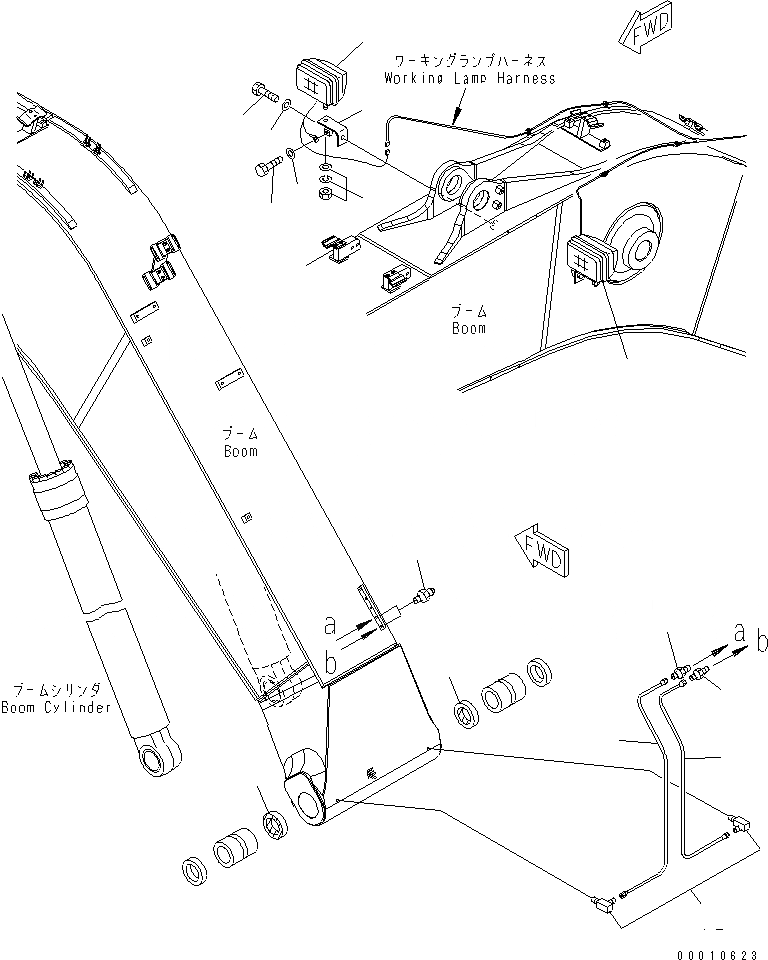 FWD

ワーキングランプハーネス
Working Lamp Harness

ブーム
Boom

ブーム
Boom

FWD

a
b

a
b

ブームシリンダ
Boom Cylinder

00010623