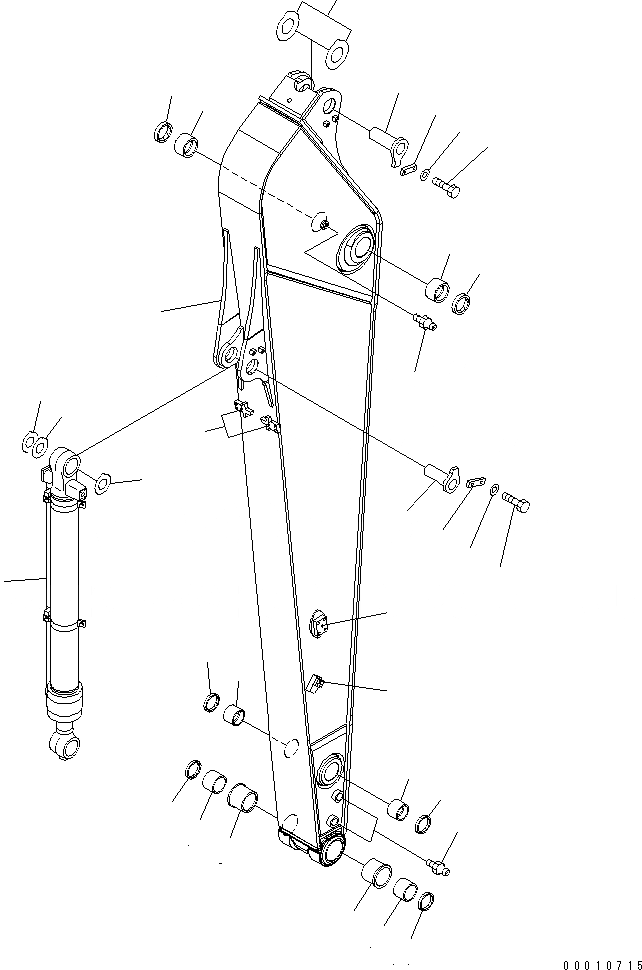 00010715