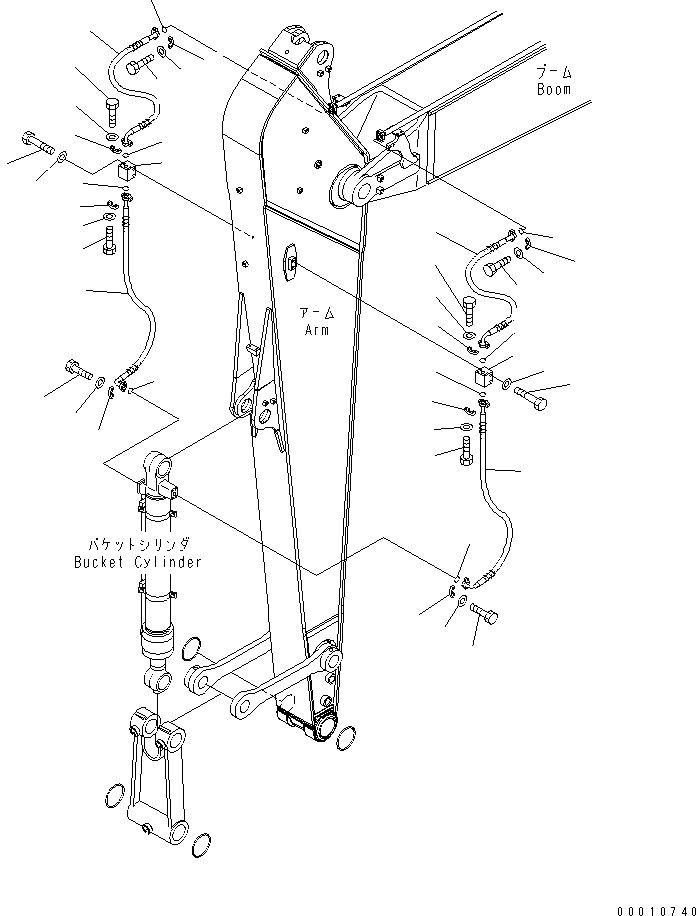 ブーム
Boom

アーム
Arm

バケットシリンダ
Bucket Cylinder

00010740