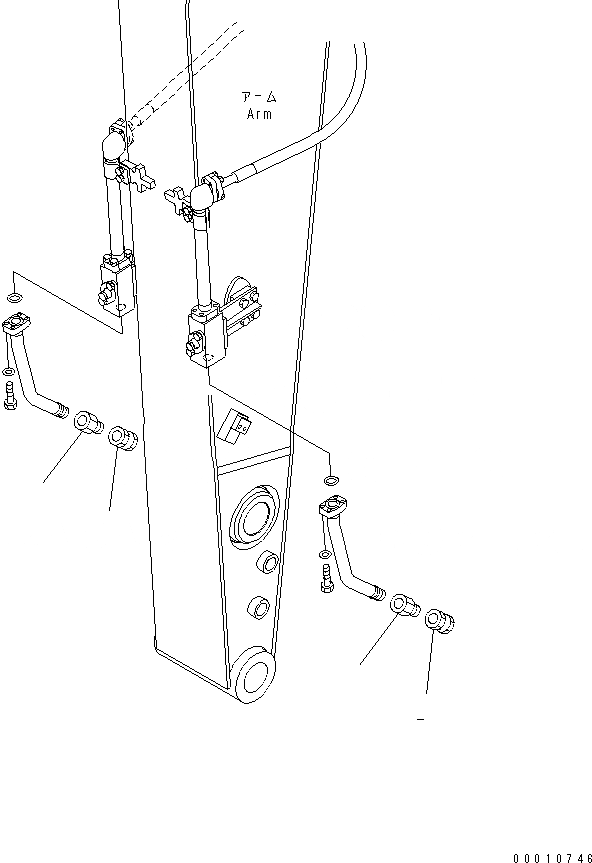 アーム
Arm

00010746