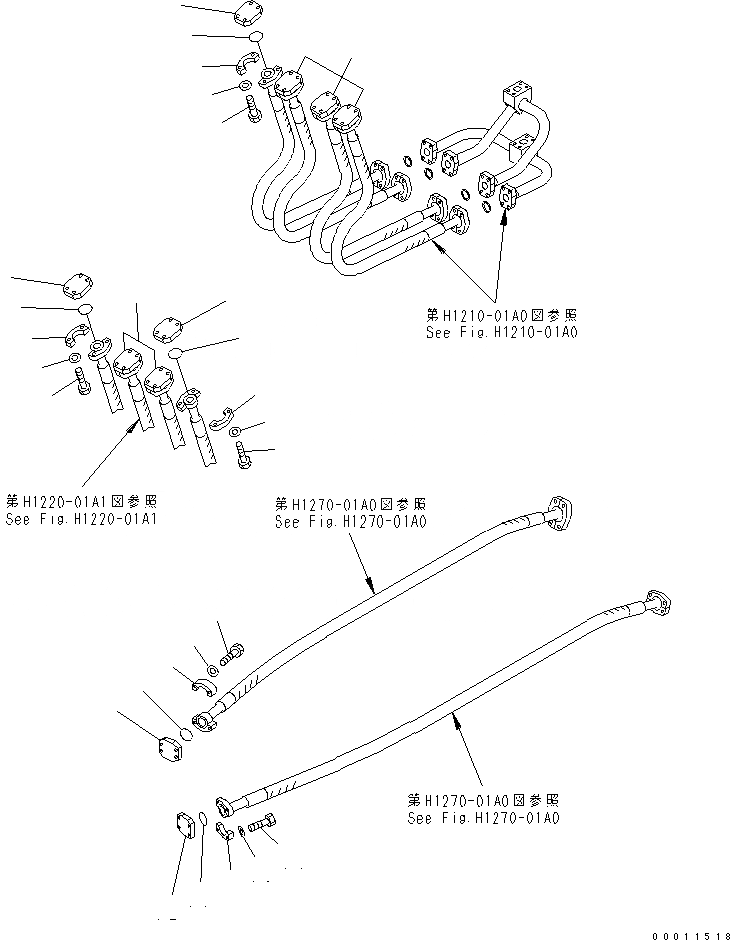 第H1210-01A0図参照
See Fig.H1210-01A0

第H1220-01A1図参照
See Fig.H1220-01A1

第H1270-01A0図参照
See Fig.H1270-01A0

第H1270-01A0図参照
See Fig.H1270-01A0

00011518