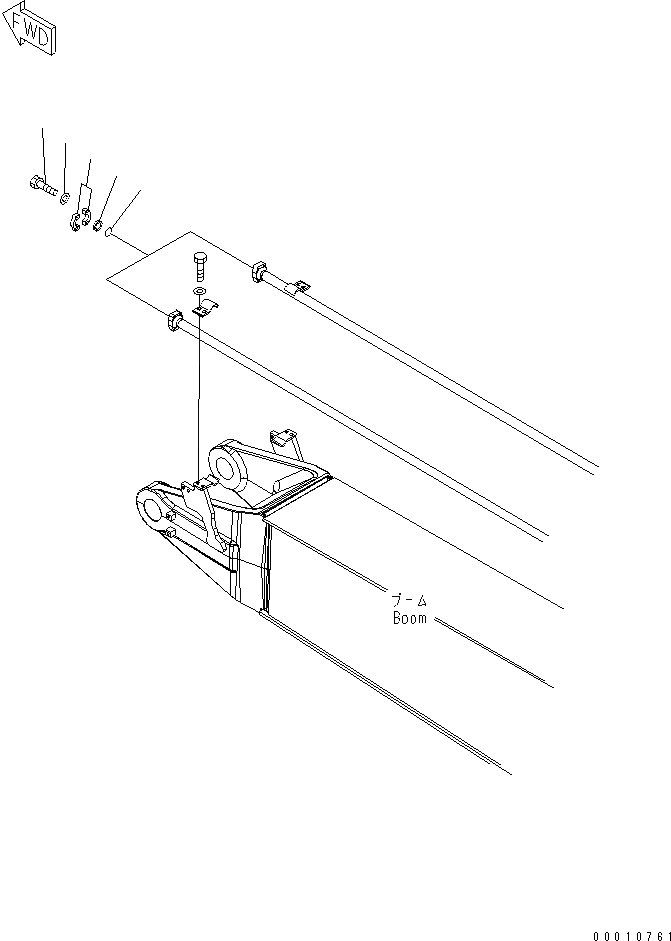 FWD

ブーム
Boom

00010761