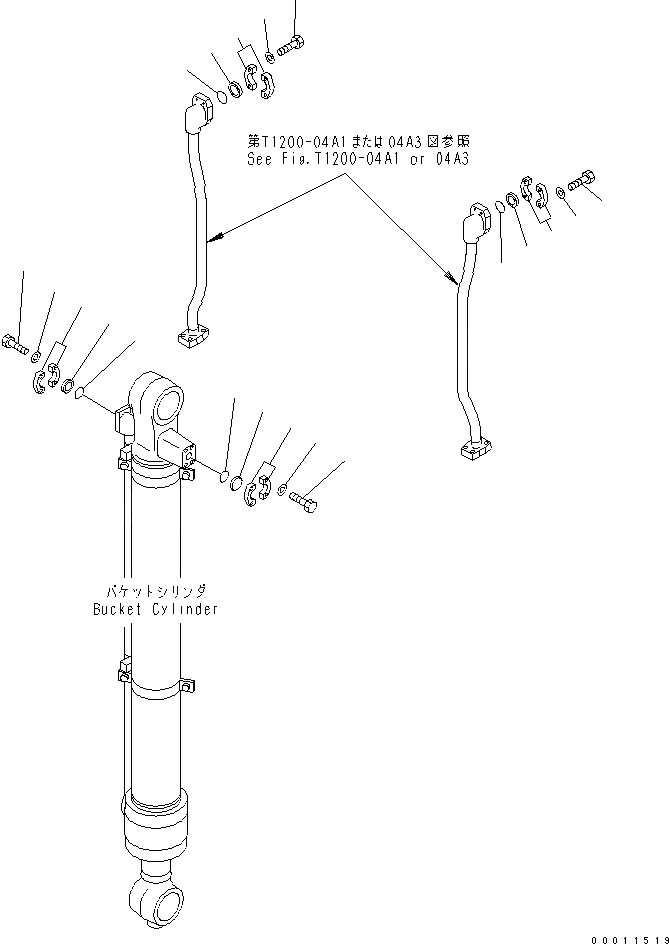 第T1200-04A1または04A3図参照
See Fig.T1200-04A1 or 04A3

バケットシリンダ
Bucket Cylinder

00011519