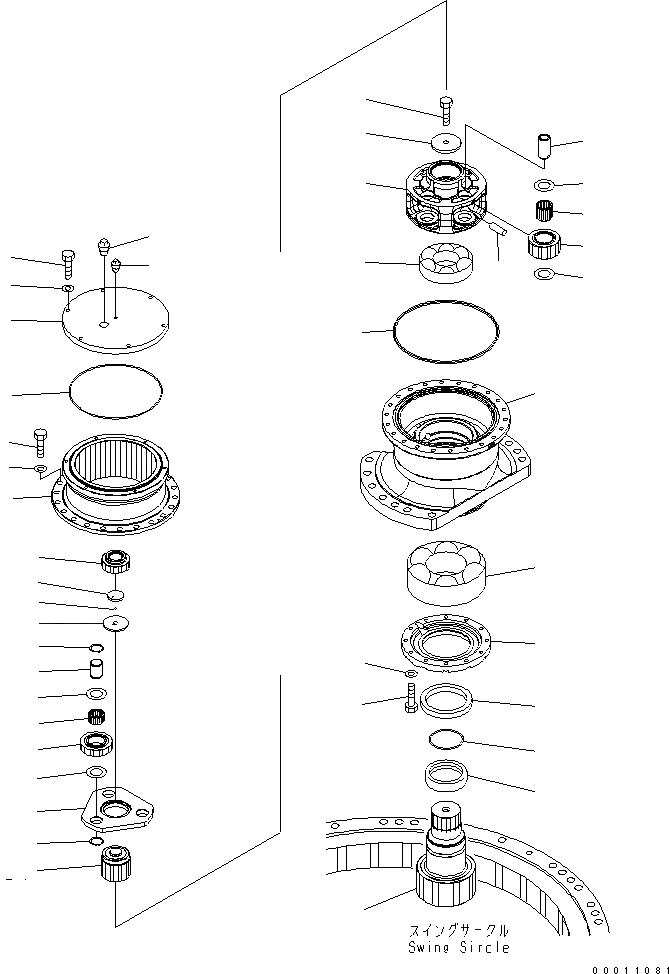 スイングサークル
Swing Sircle

00011081