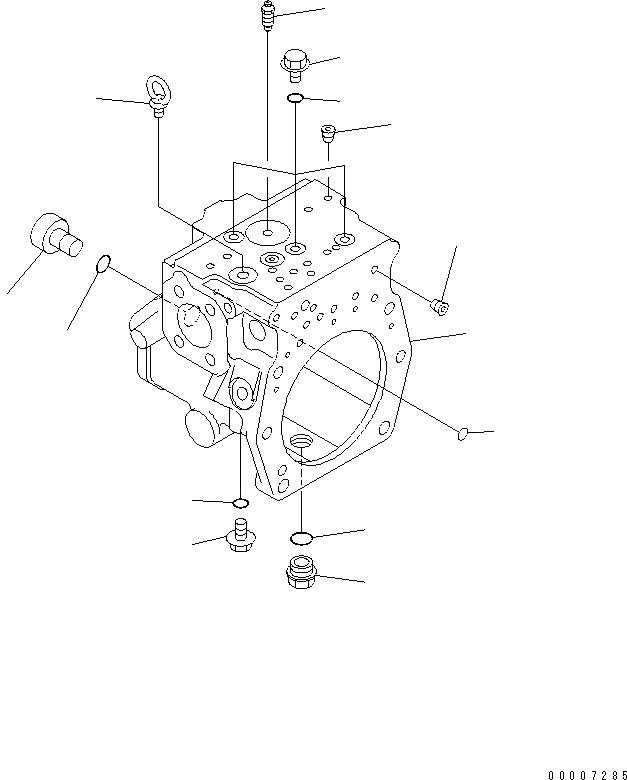 00007285