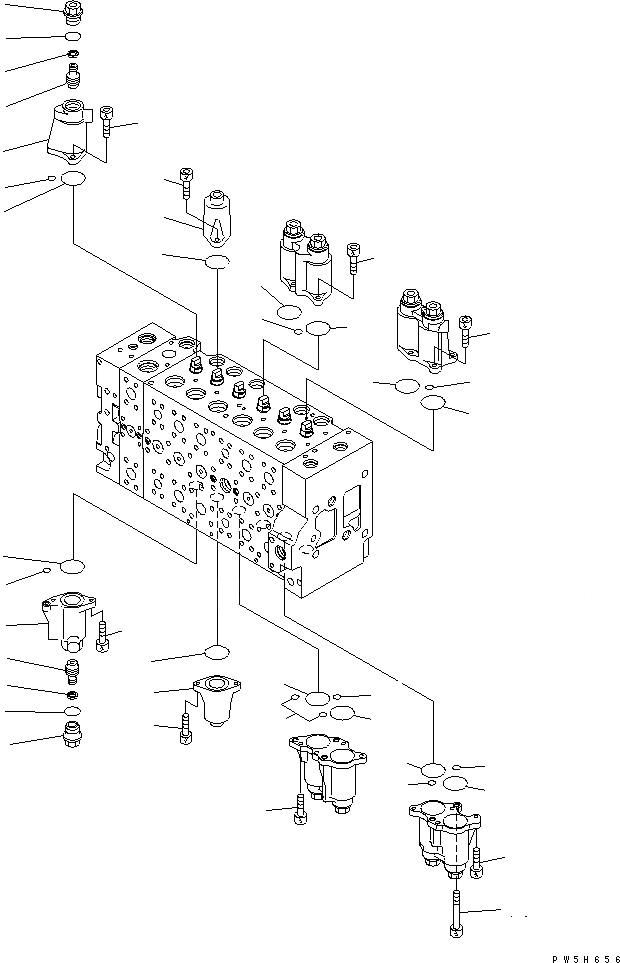 PW5H656