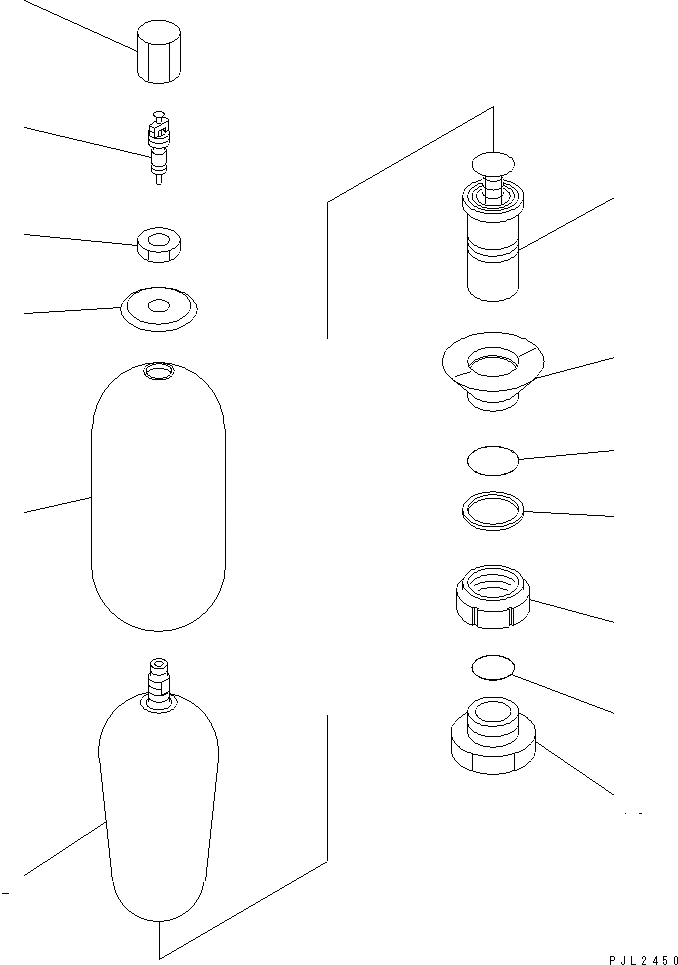 PJL2450