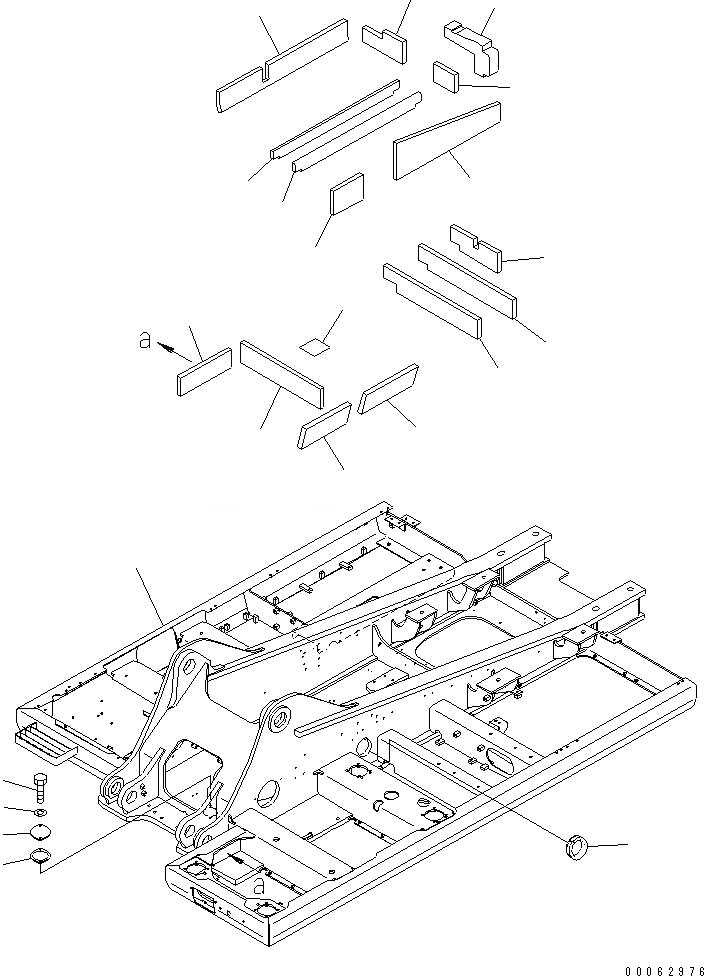 a

a

00062976