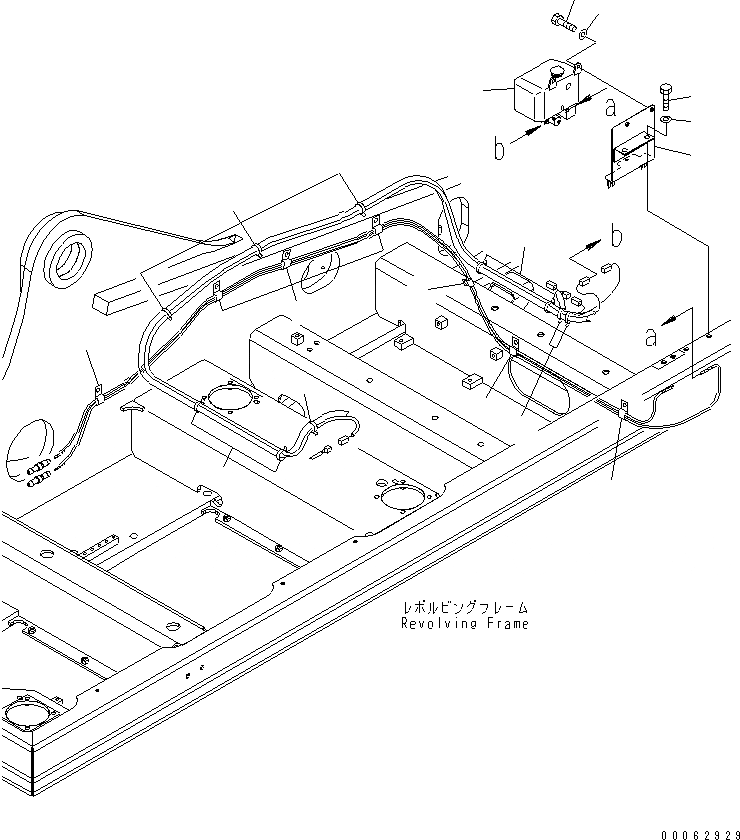 a

b

b

a

レボルビングフレーム
Revolving Frame

00062929