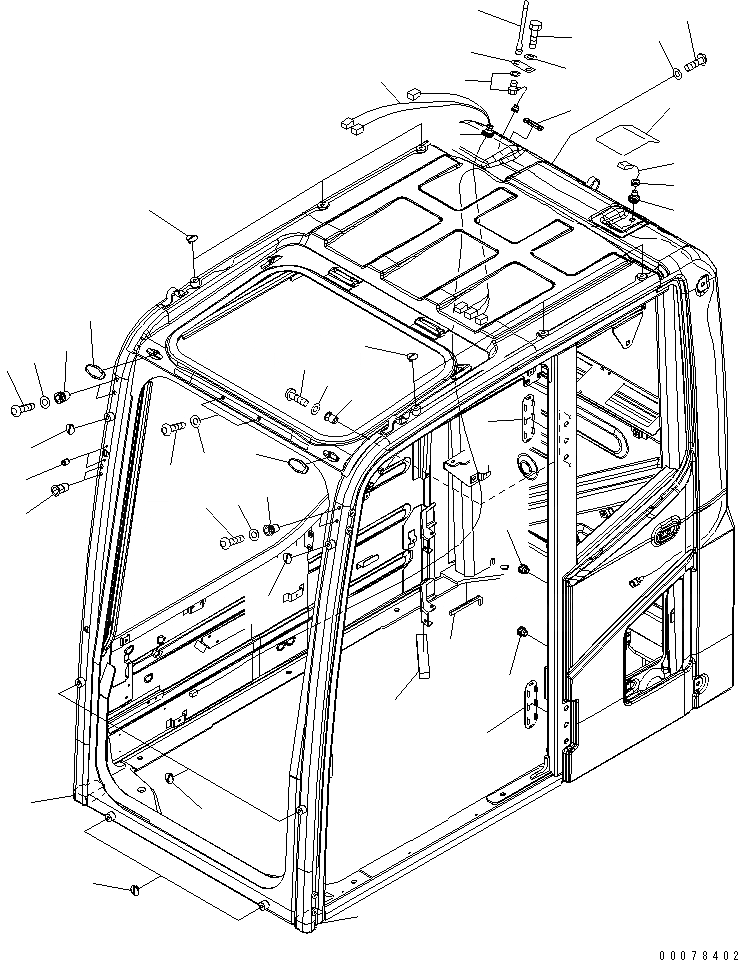 00078402