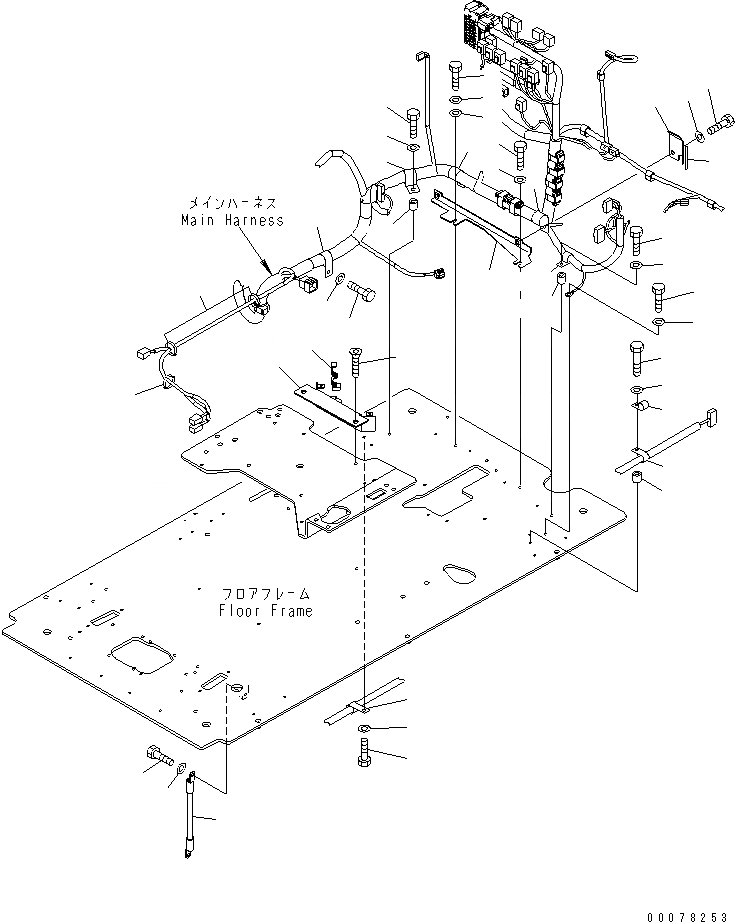 メインハーネス
Main Harness

フロアフレーム
Floor Frame

00078253