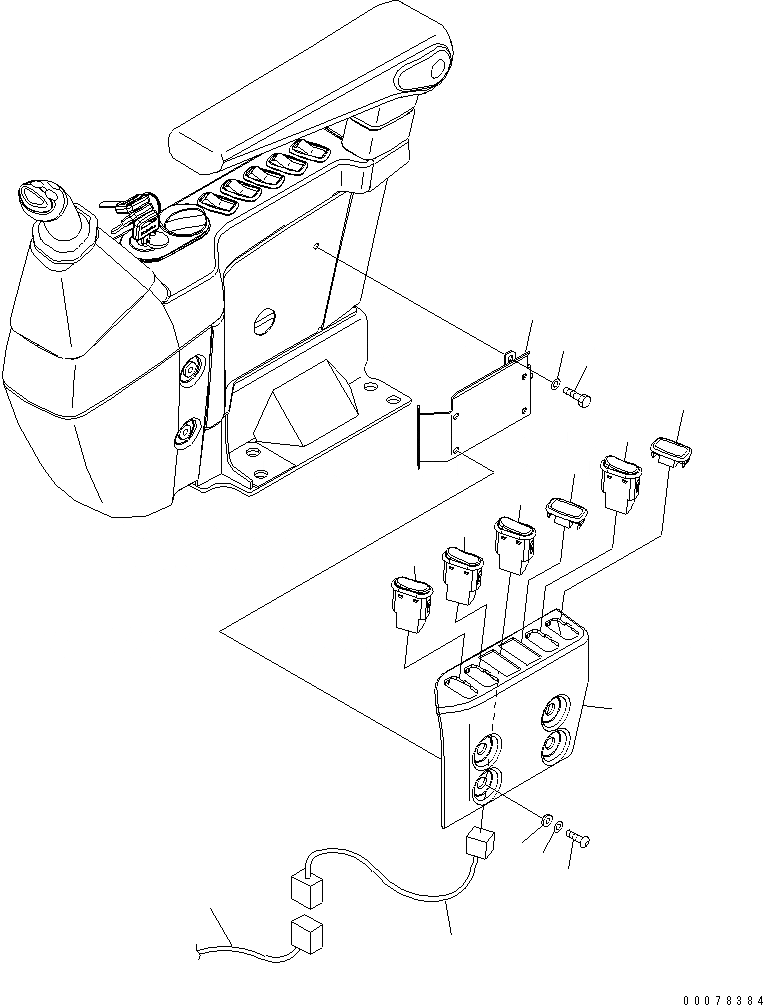 00078384