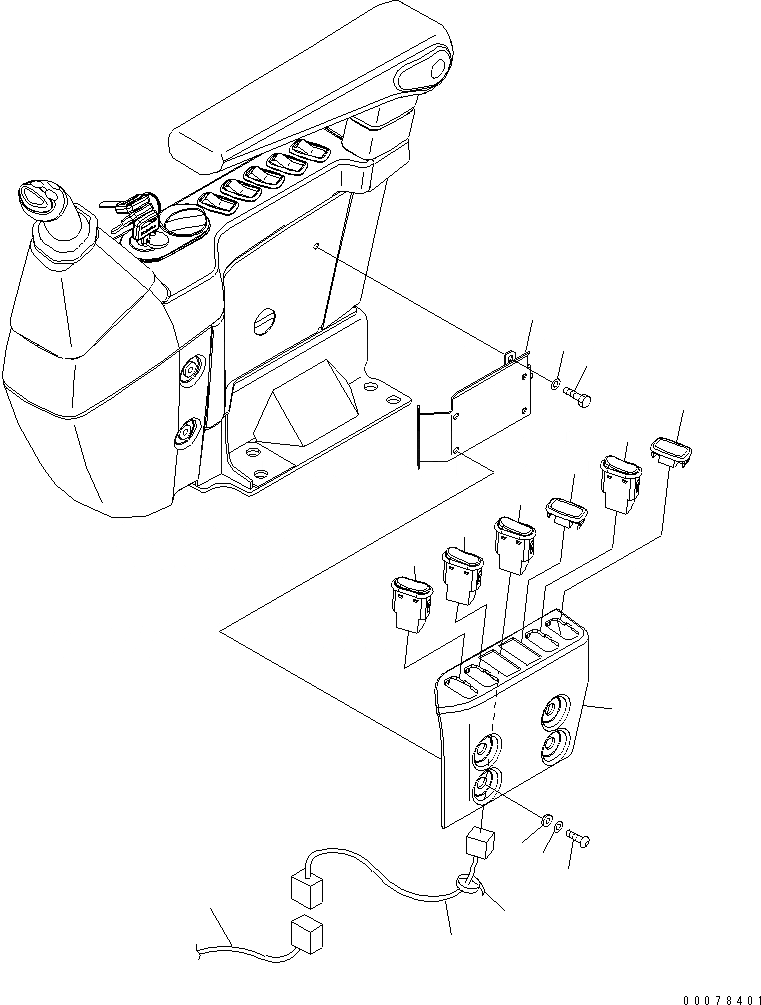 00078401