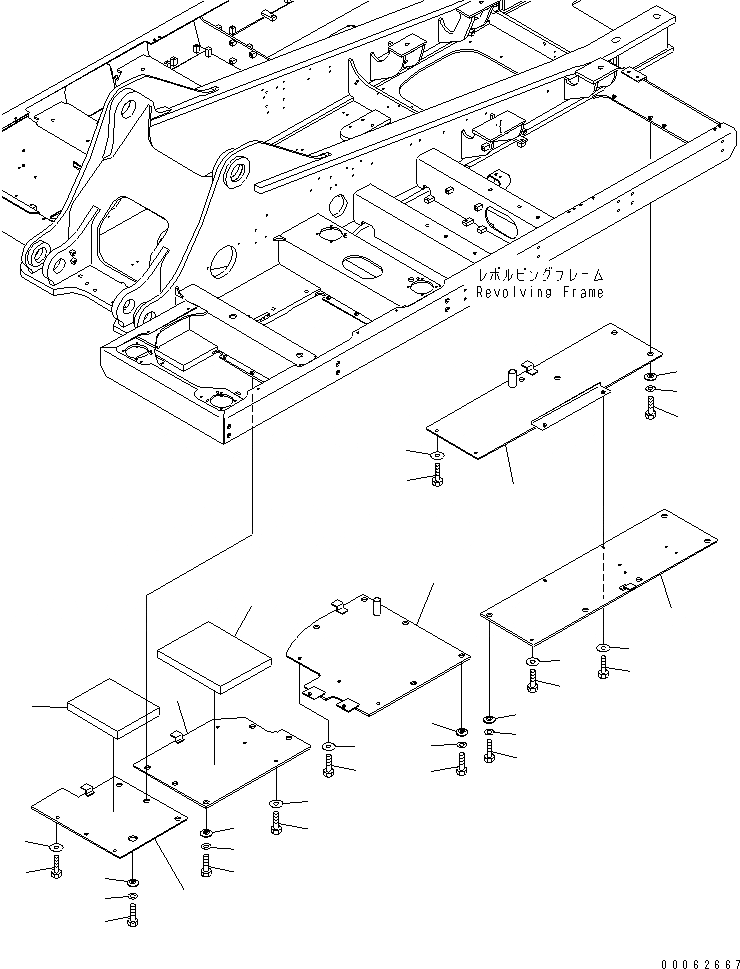 レボルビングフレーム
Revolving Frame

00062667