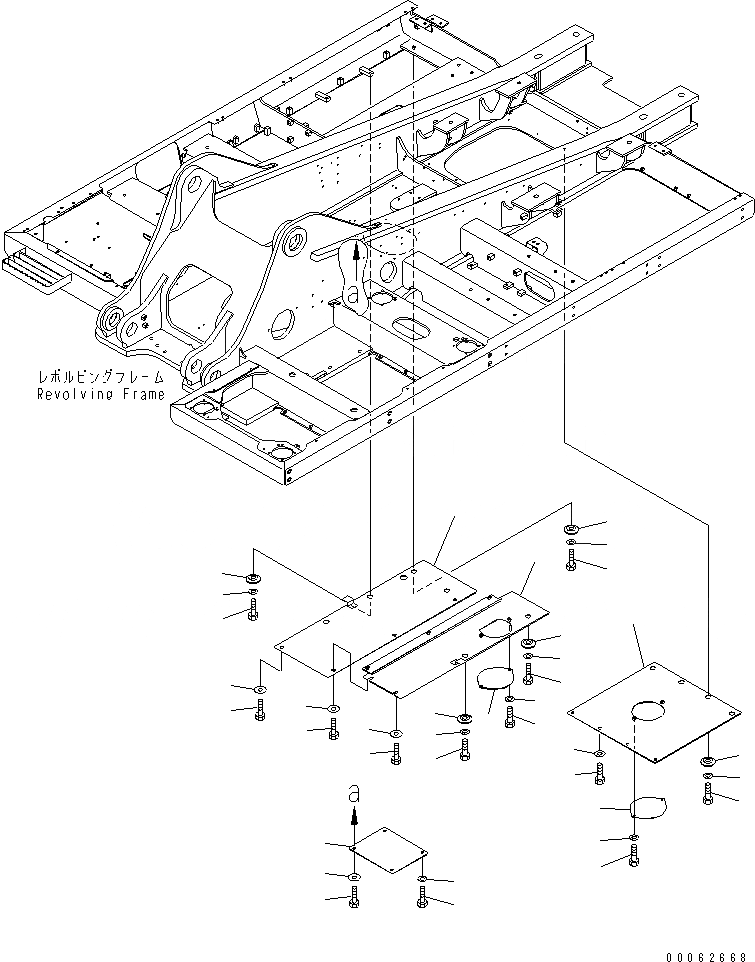 a

レボルビングフレーム
Revolving Frame

a

00062668