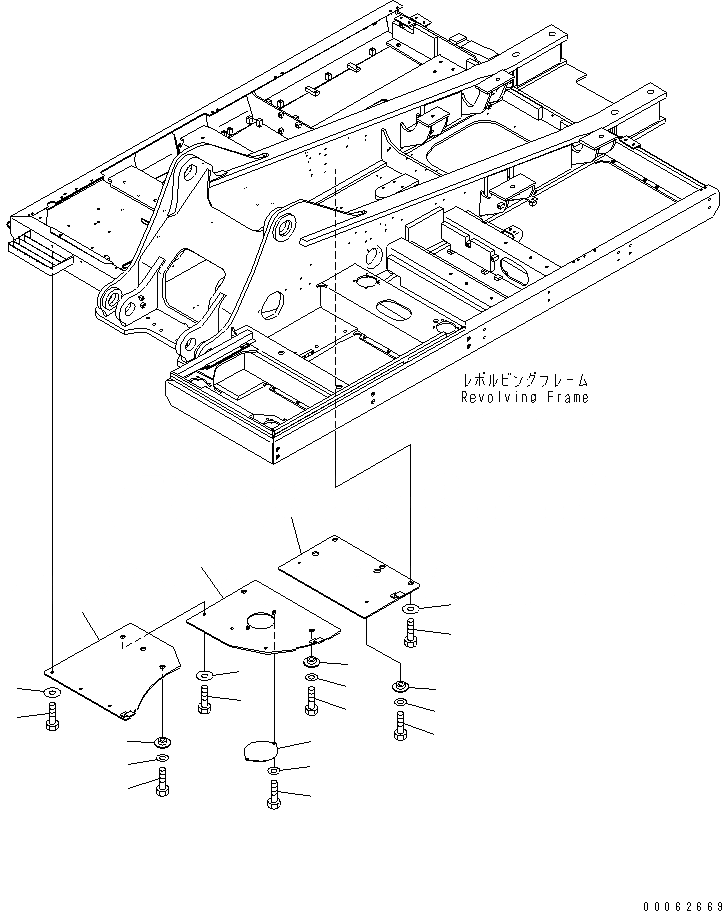 レボルビングフレーム
Revolving Frame

00062669