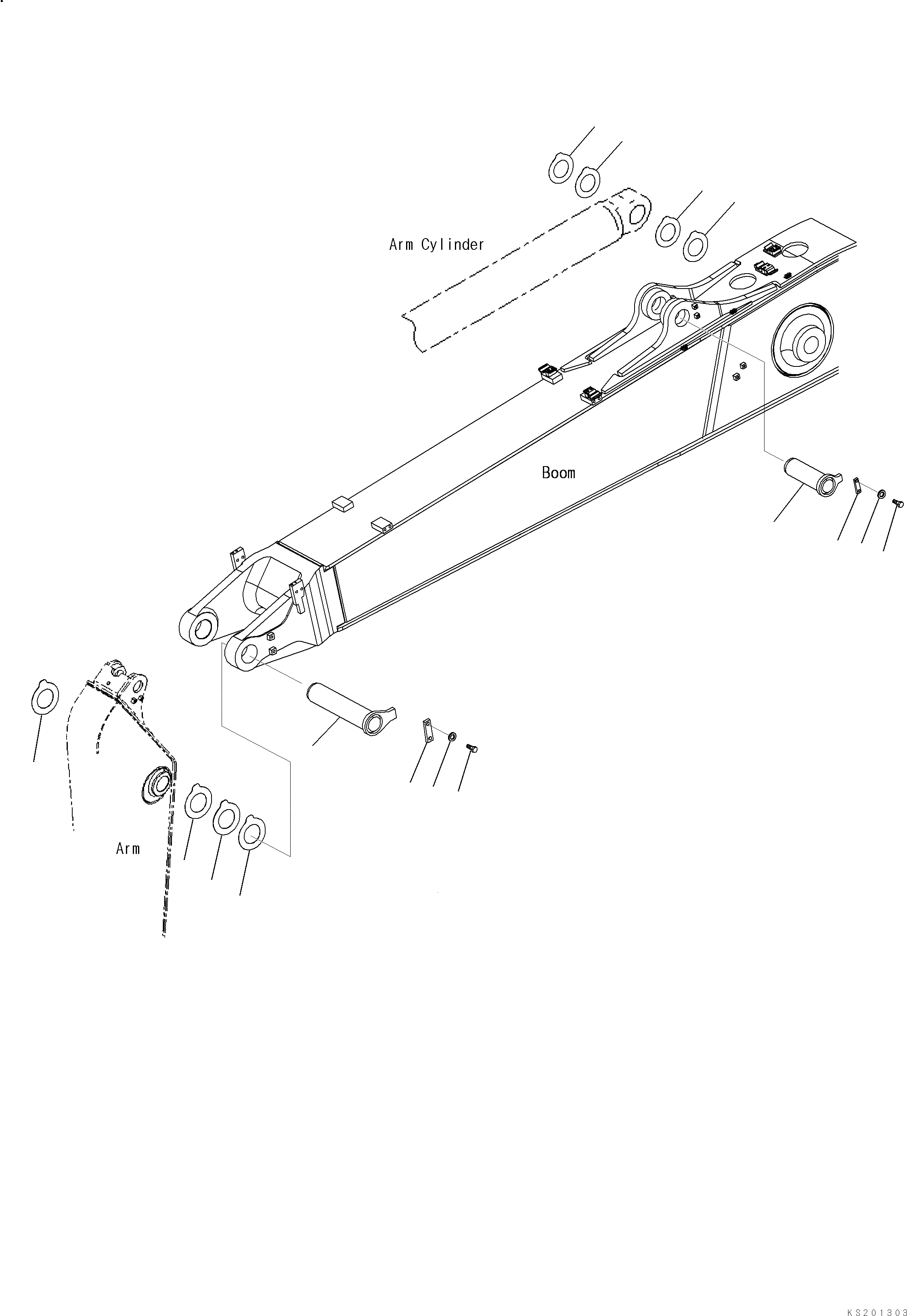 Arm Cylinder

Boom

Arm

KS201303