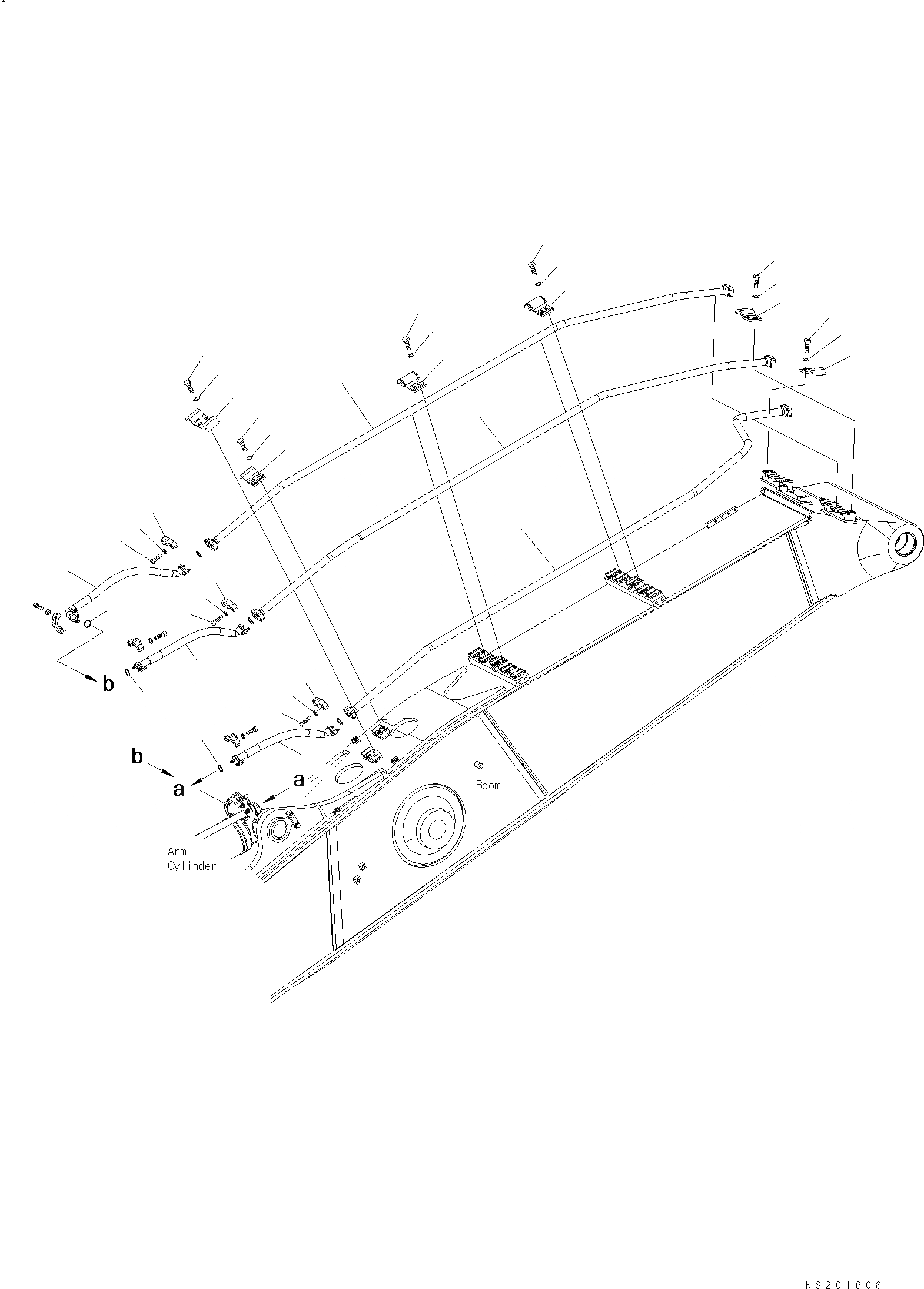 b
b
a
a
Boom
Arm
Cylinder
KS201608