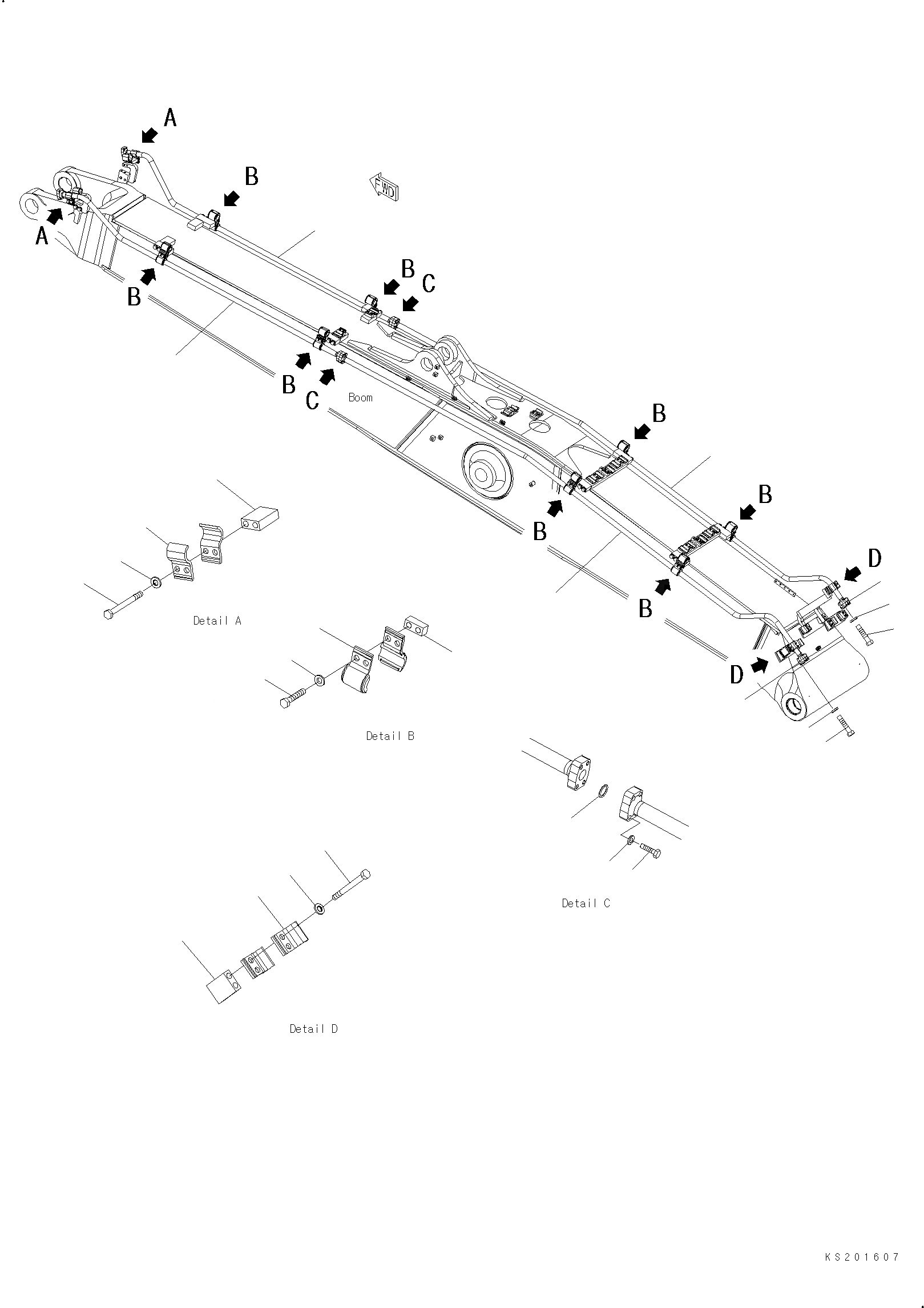 A
B
FWD
A
B
B
C
B
C
Boom
B
B
B
B
D
D
Detail A
Detail B
Detail C
Detail D
KS201607