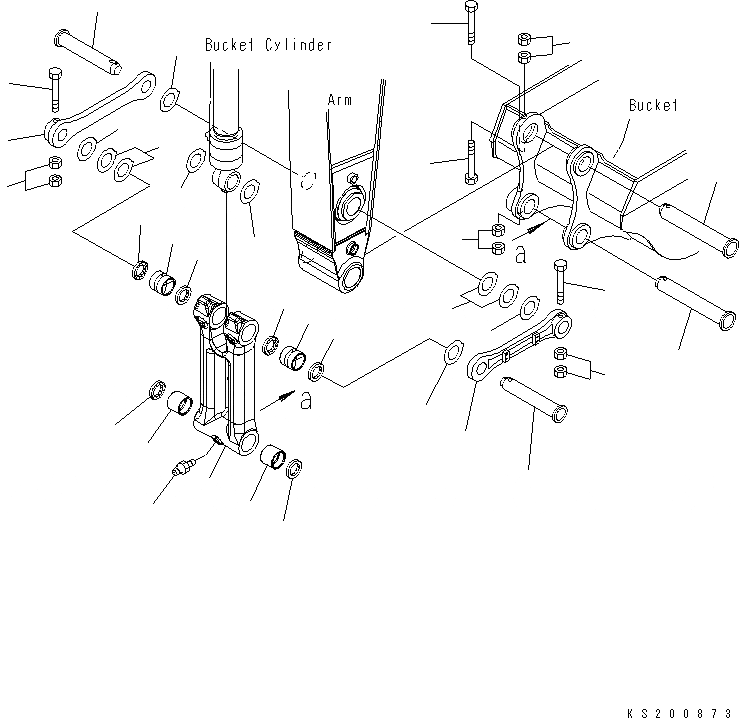 Bucket Cylinder

Arm

Bucket

a

a

KS200873