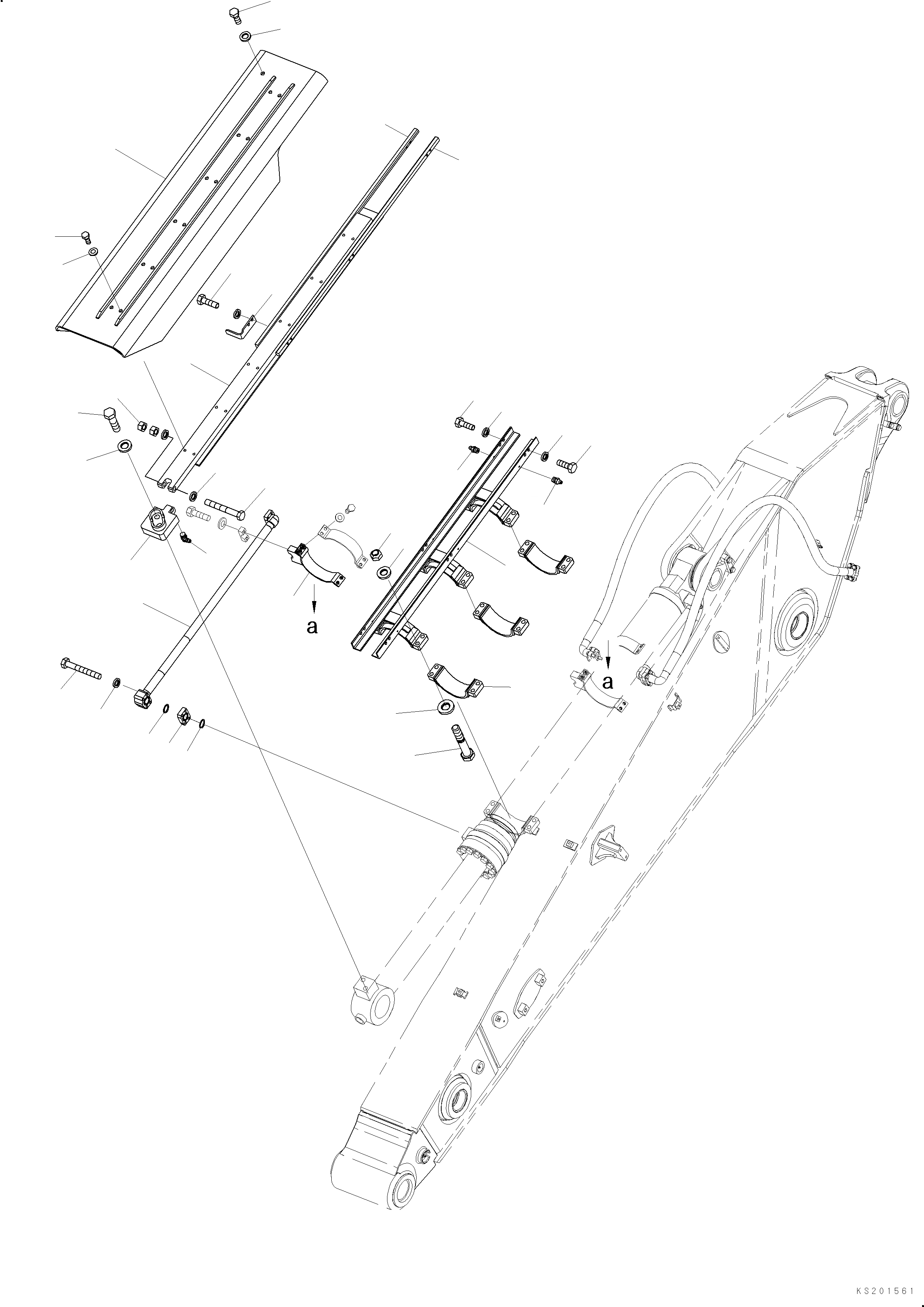 a

a

KS201561