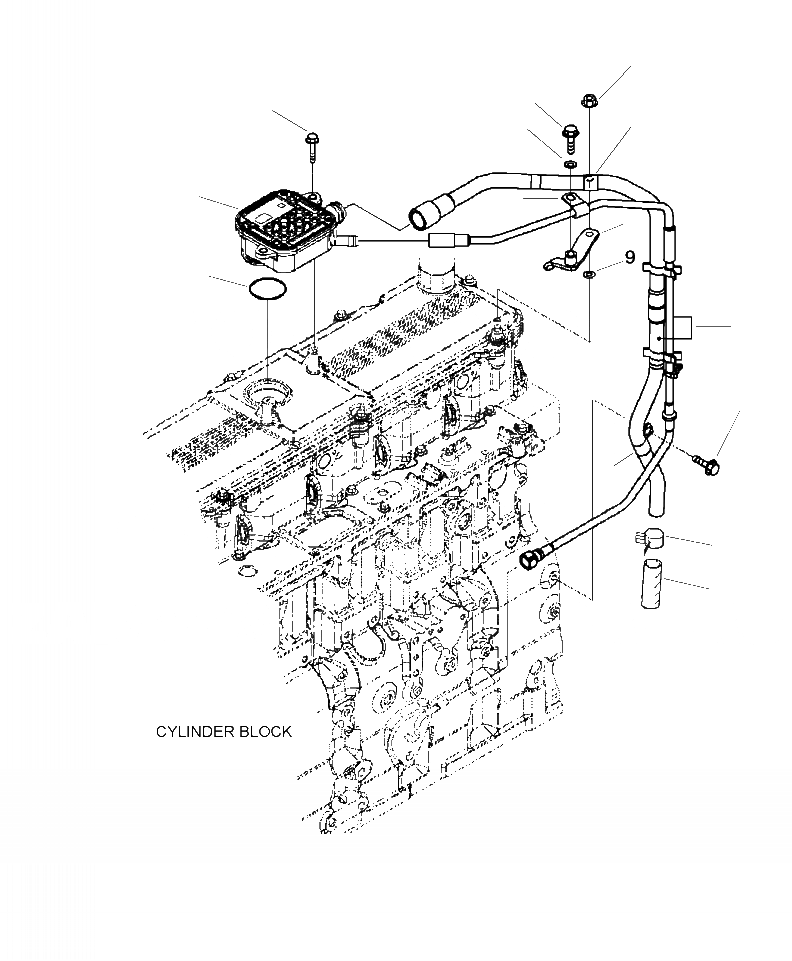 9

CYLINDER BLOCK