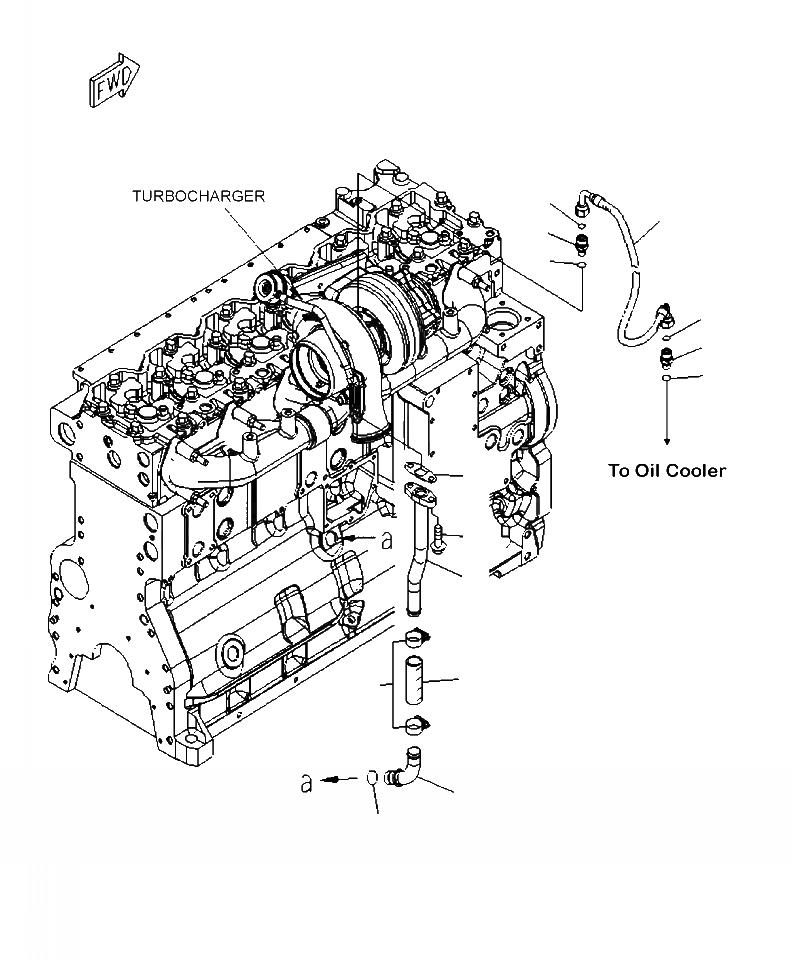 FWD

TURBOCHARGER

To Oil Cooler

a

a