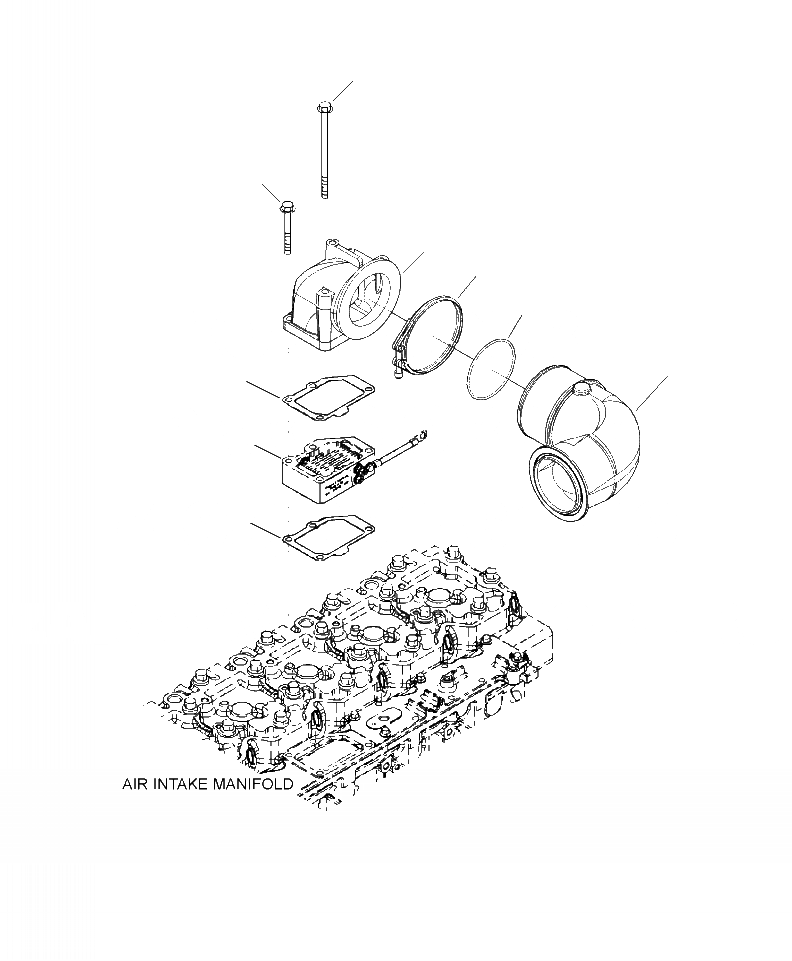 AIR INTAKE MANIFOLD