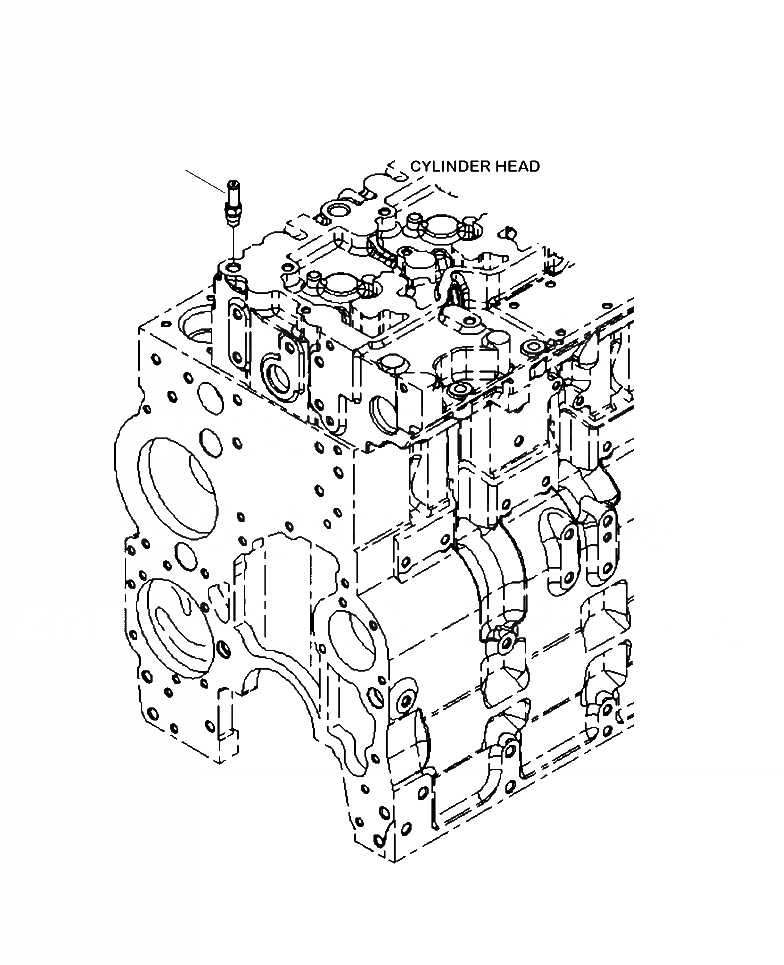 CYLINDER HEAD