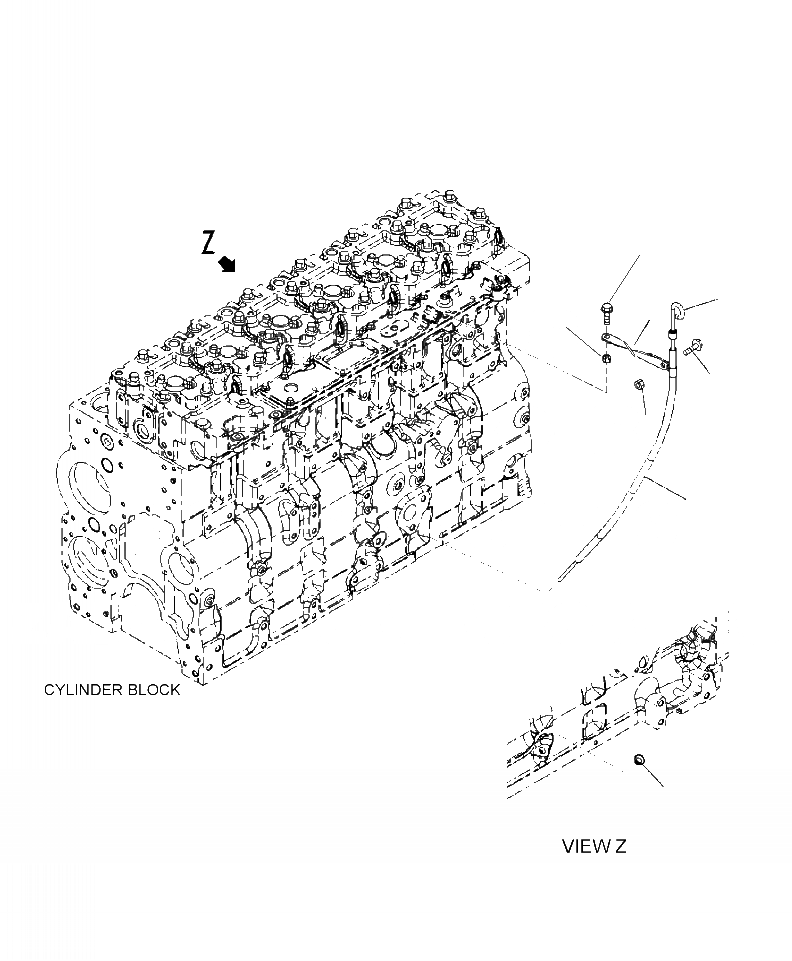 Z

CYLINDER BLOCK

VIEW Z