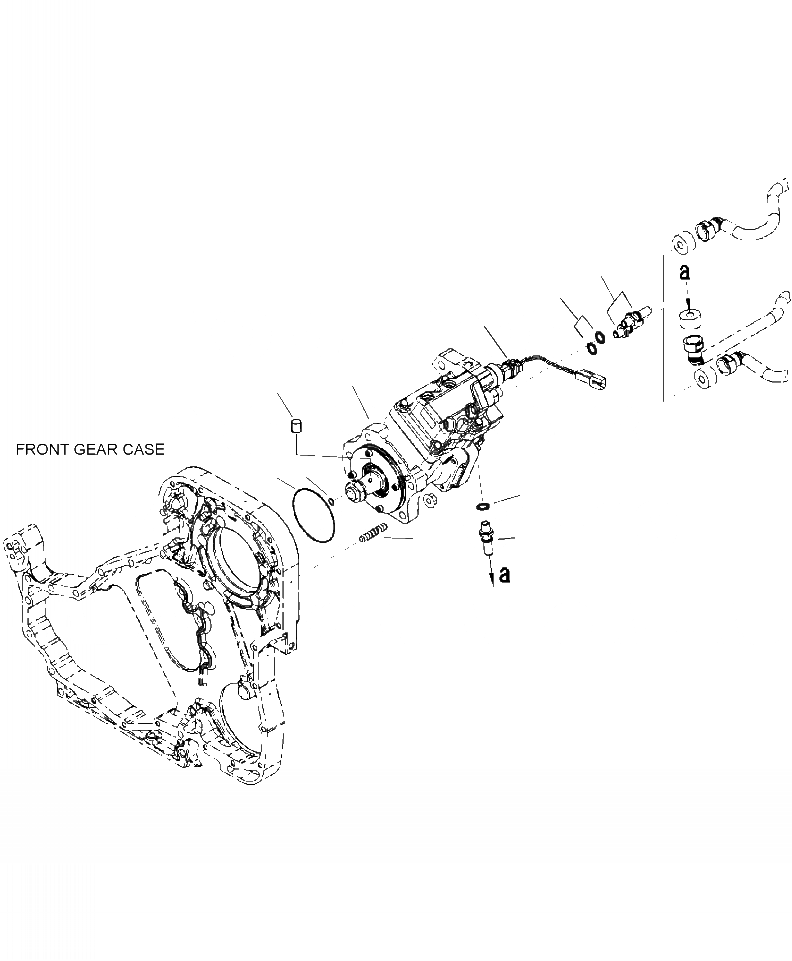 FRONT GEAR CASE

a

a