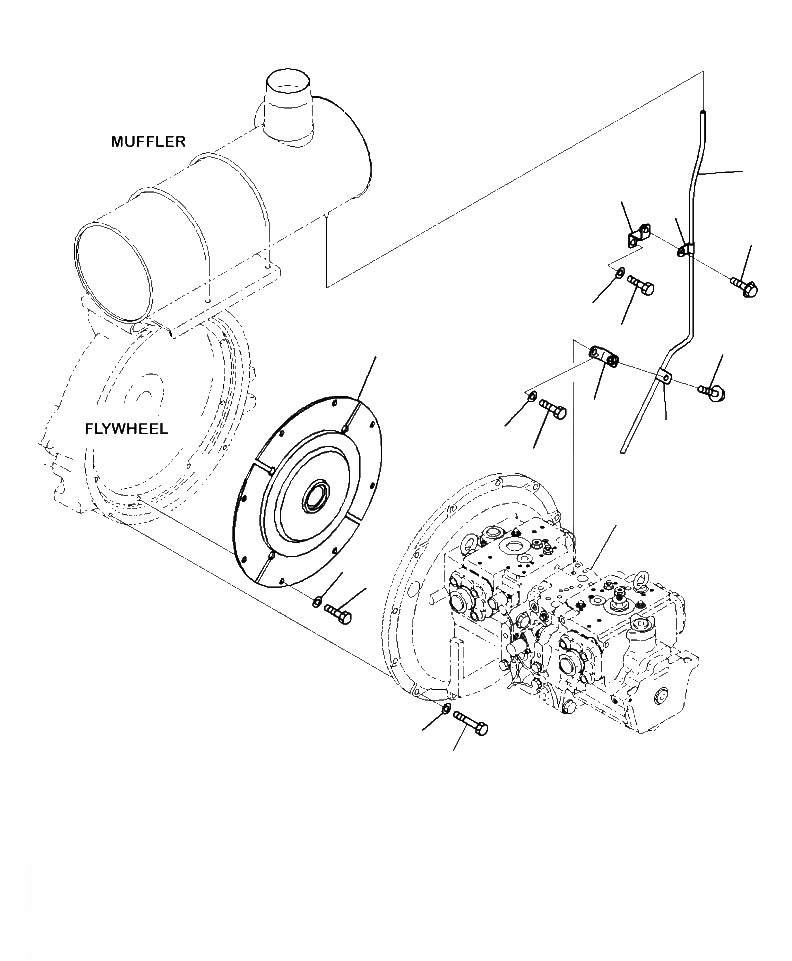 MUFFLER

FLYWHEEL